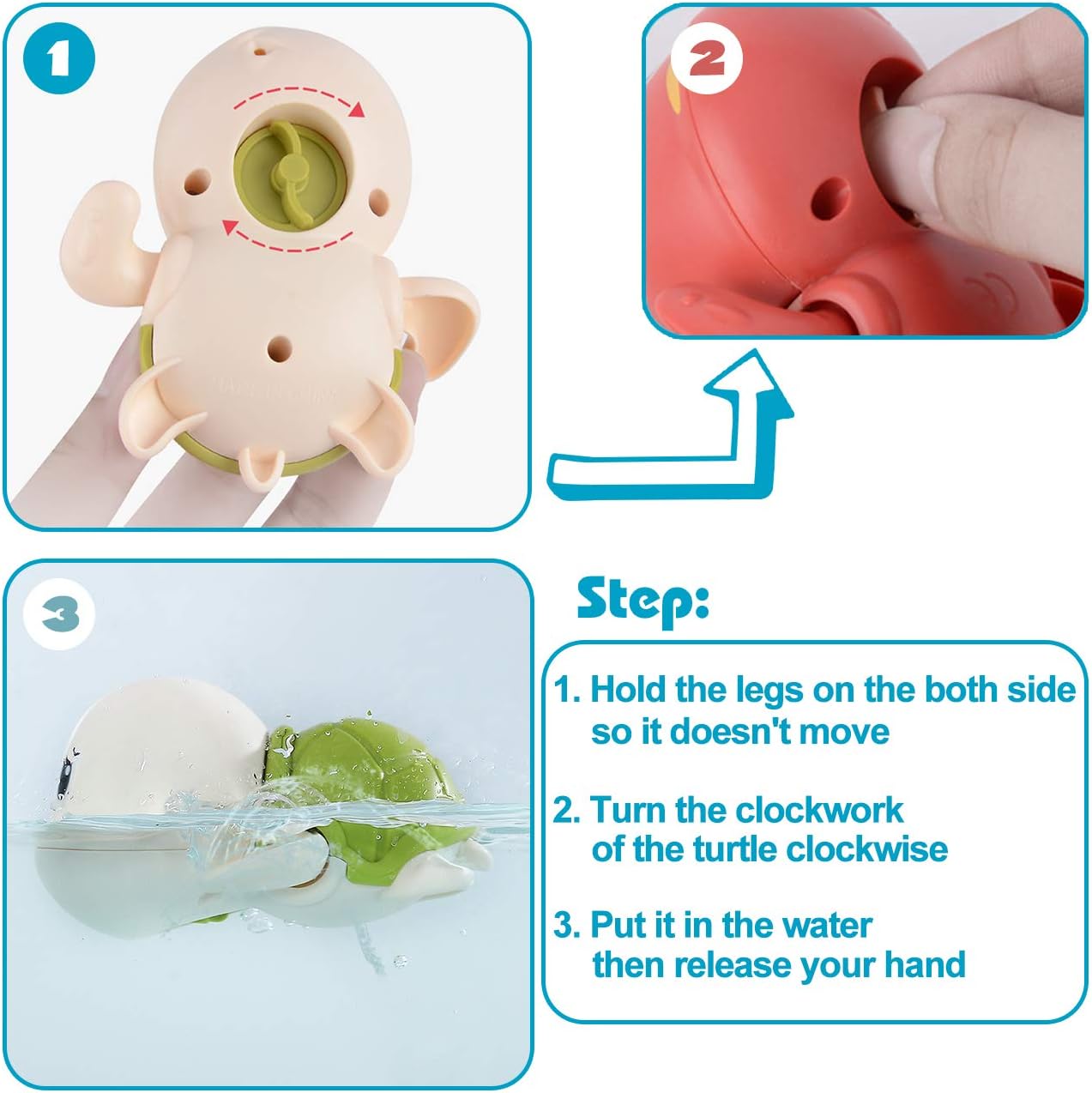 1

2

3

Step:

1. Hold the legs on the both side so it doesn't move

2. Turn the clockwork of the turtle clockwise

3. Put it in the water then release your hand