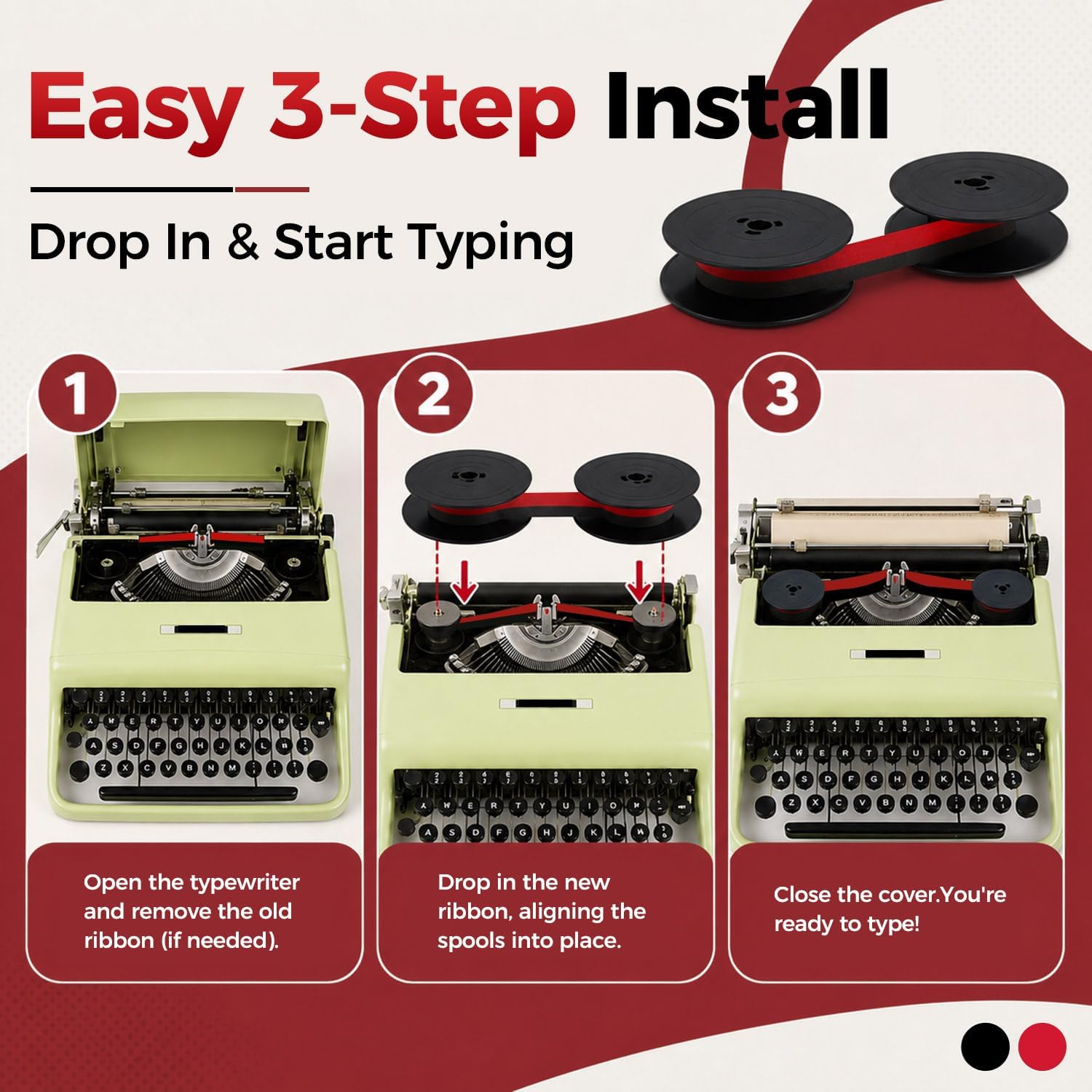 Easy 3-Step Install

Drop In & Start Typing

1

Open the typewriter and remove the old ribbon (if needed).

2

Drop in the new ribbon, aligning the spools into place.

3

Close the cover.You're ready to type!