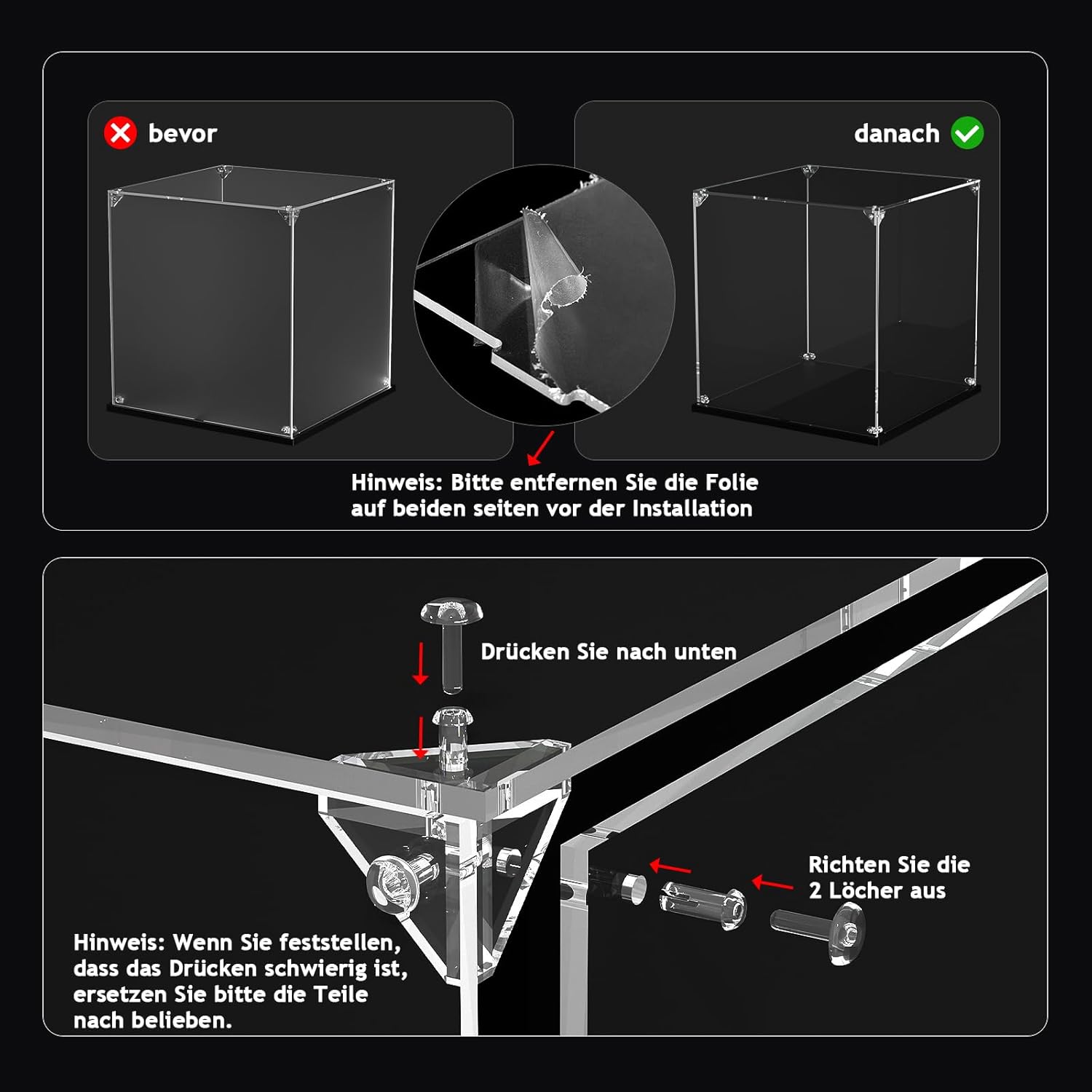 bevor

danach

Hinweis: Bitte entfernen Sie die Folie auf beiden seiten vor der Installation

Drücken Sie nach unten

Richten Sie die 2 Löcher aus

Hinweis: Wenn Sie feststellen, dass das Drücken schwierig ist, ersetzen Sie bitte die Teile nach belieben.