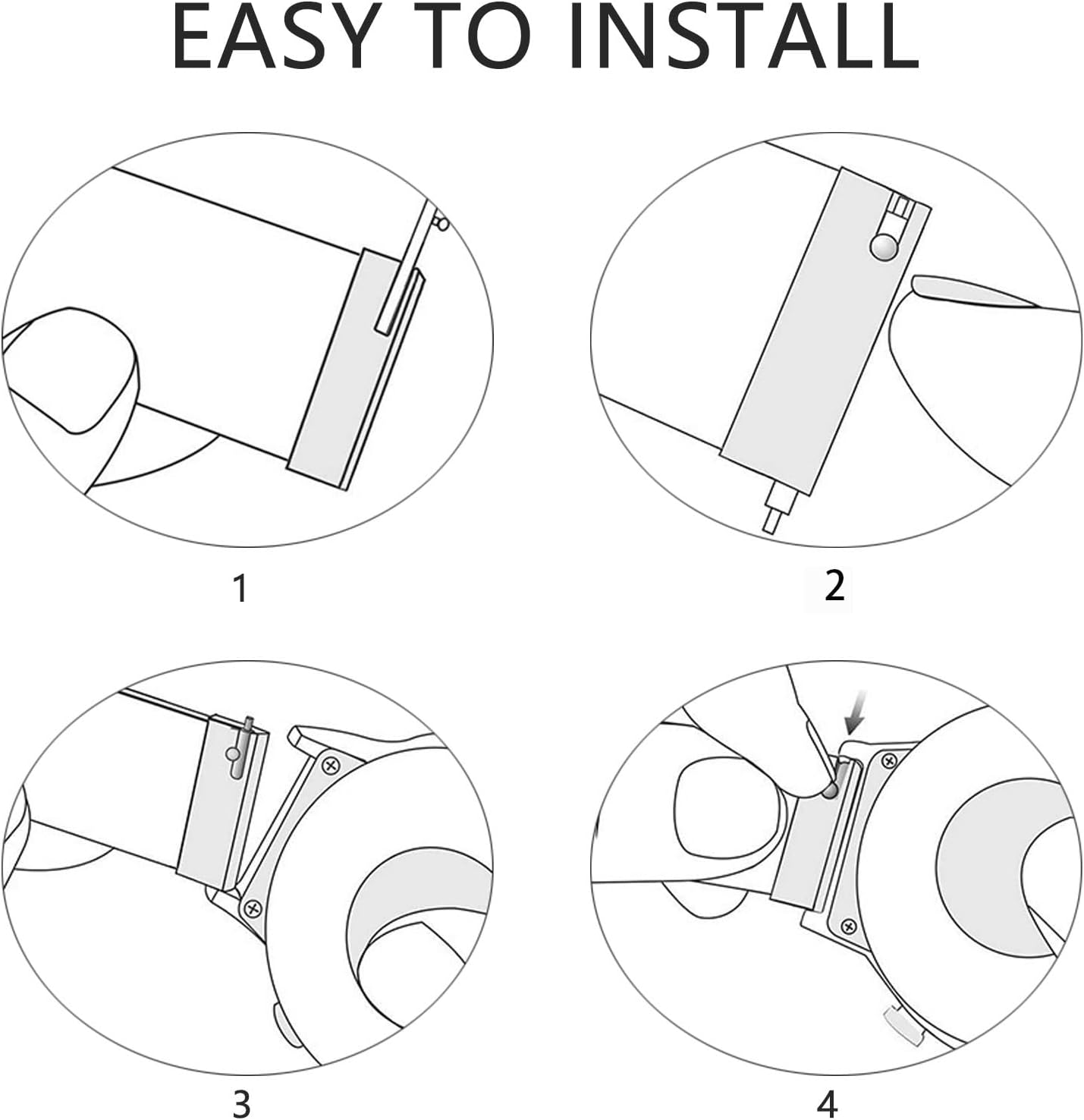 EASY TO INSTALL

1

2

3

4