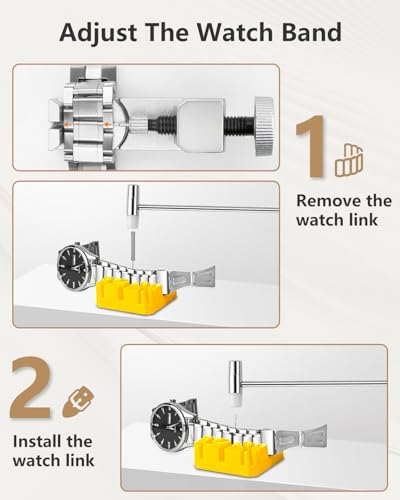 Adjust The Watch Band

1

Remove the watch link

2

Install the watch link