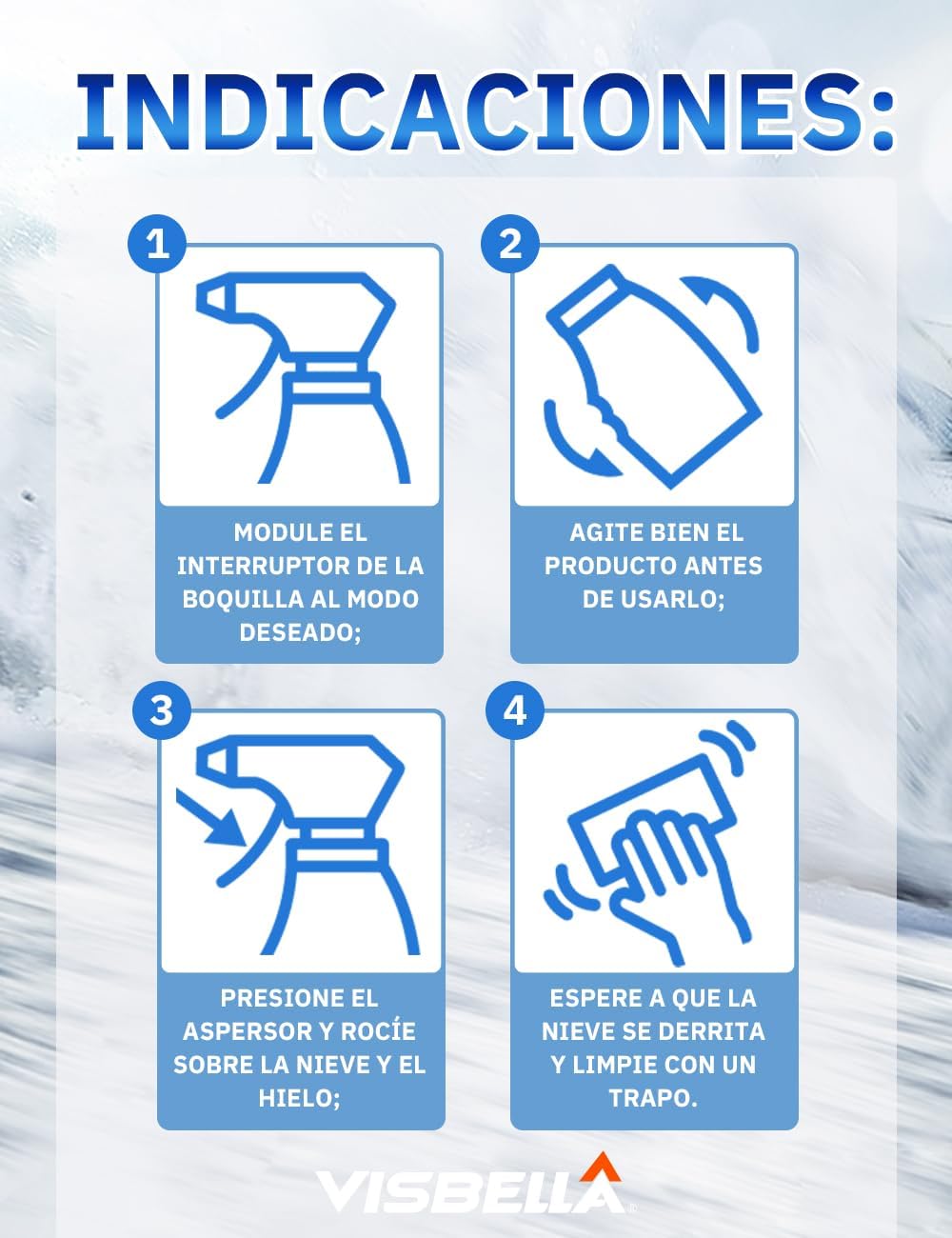 INDICACIONES:

1

MODULE EL INTERRUPTOR DE LA BOQUILLA AL MODO DESEADO;

2

AGITE BIEN EL PRODUCTO ANTES DE USARLO;

3

PRESIONE EL ASPERSOR Y ROCÍE SOBRE LA NIEVE Y EL HIELO;

4

ESPERE A QUE LA NIEVE SE DERRITA Y LIMPIE CON UN TRAPO.

VISBELLA