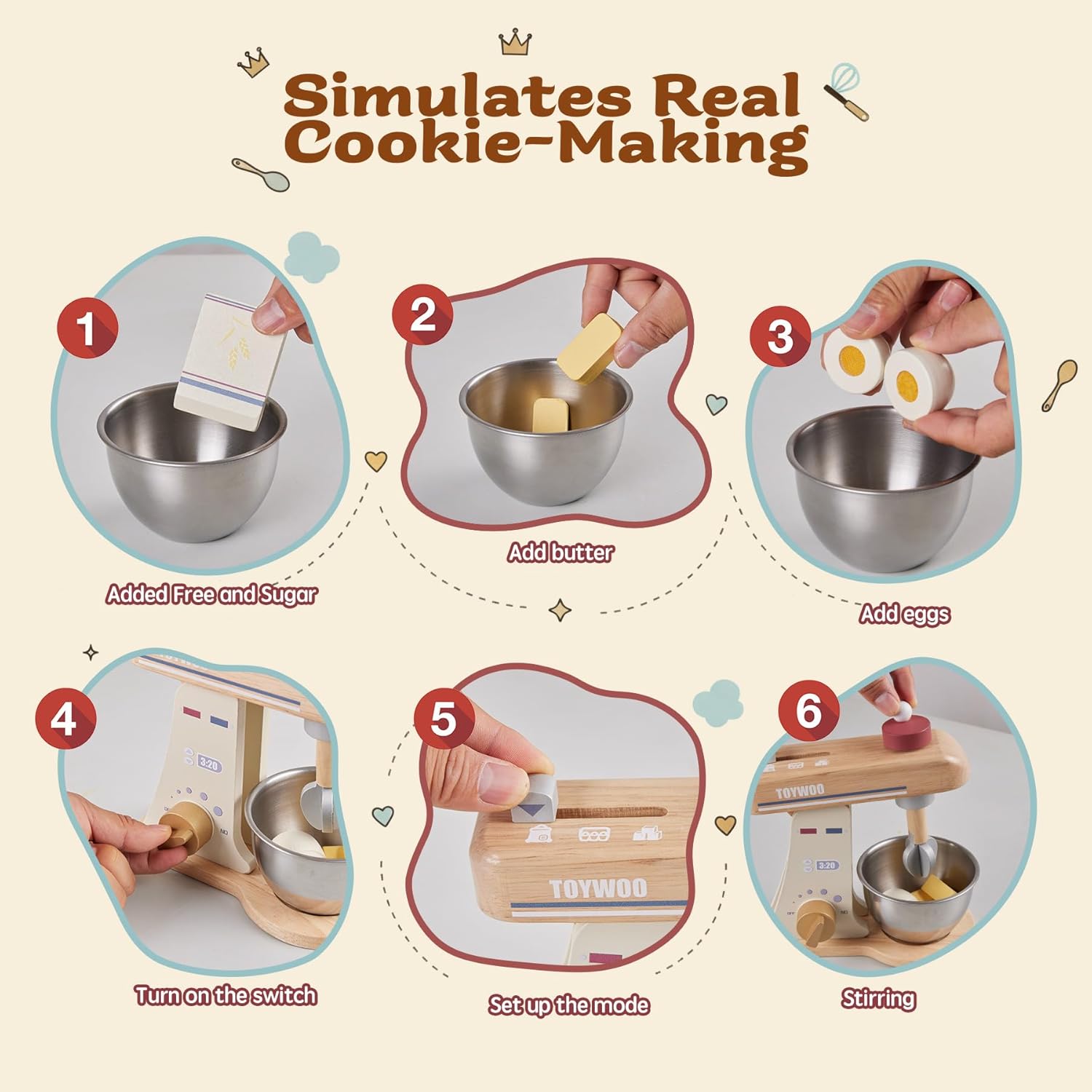 Simulates Real Cookie-Making

1

Added Free and Sugar

2

Add butter

3

Add eggs

4

3:20

OFF

ON

Turn on the switch

5

TOYWOO

Set up the mode

6

TOYWOO

3:20

OFF

ON

Stirring