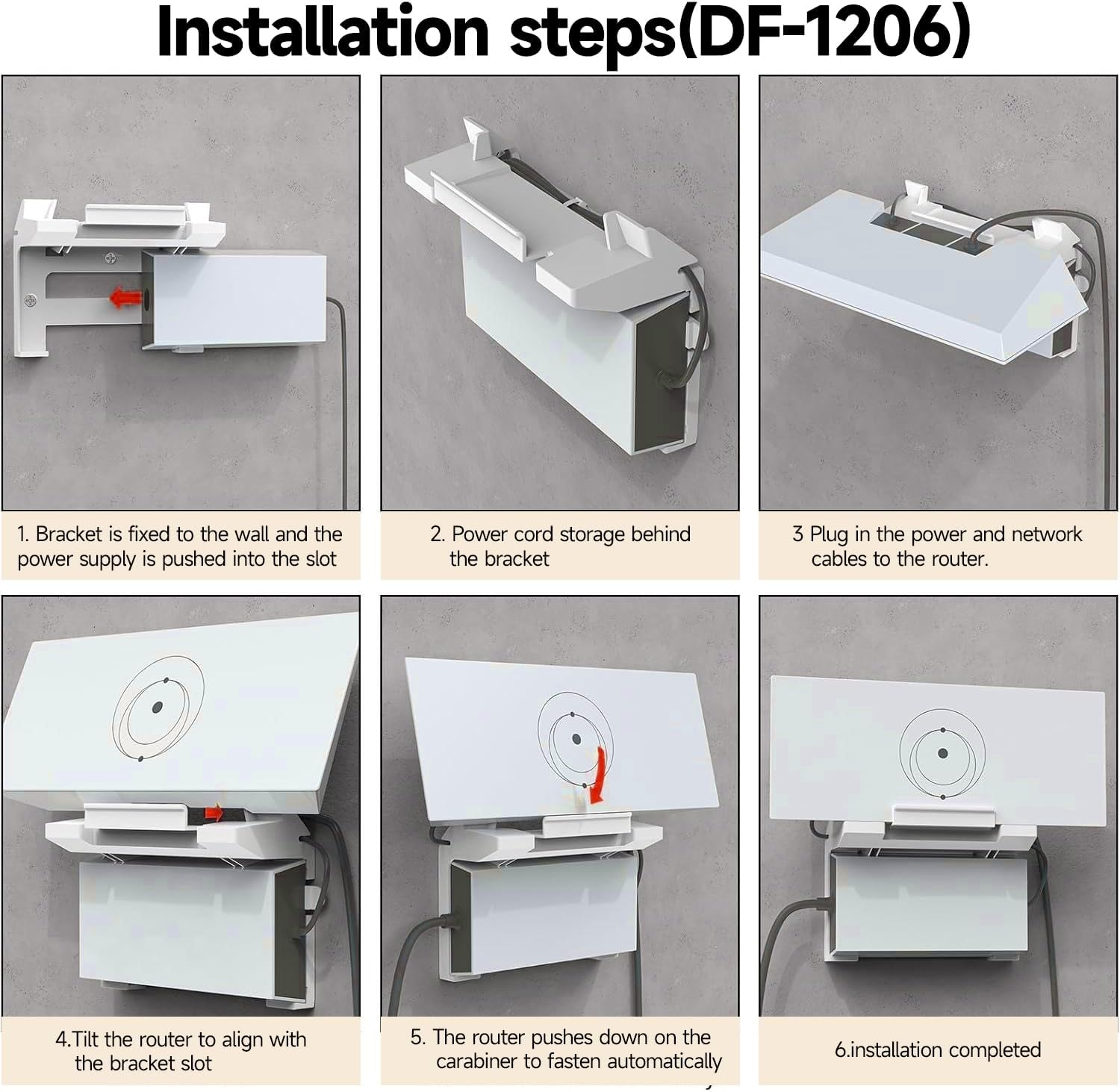 Installation steps(DF-1206)

1. Bracket is fixed to the wall and the power supply is pushed into the slot

2. Power cord storage behind the bracket

3 Plug in the power and network cables to the router.

4.Tilt the router to align with the bracket slot

5. The router pushes down on the carabiner to fasten automatically

6.installation completed