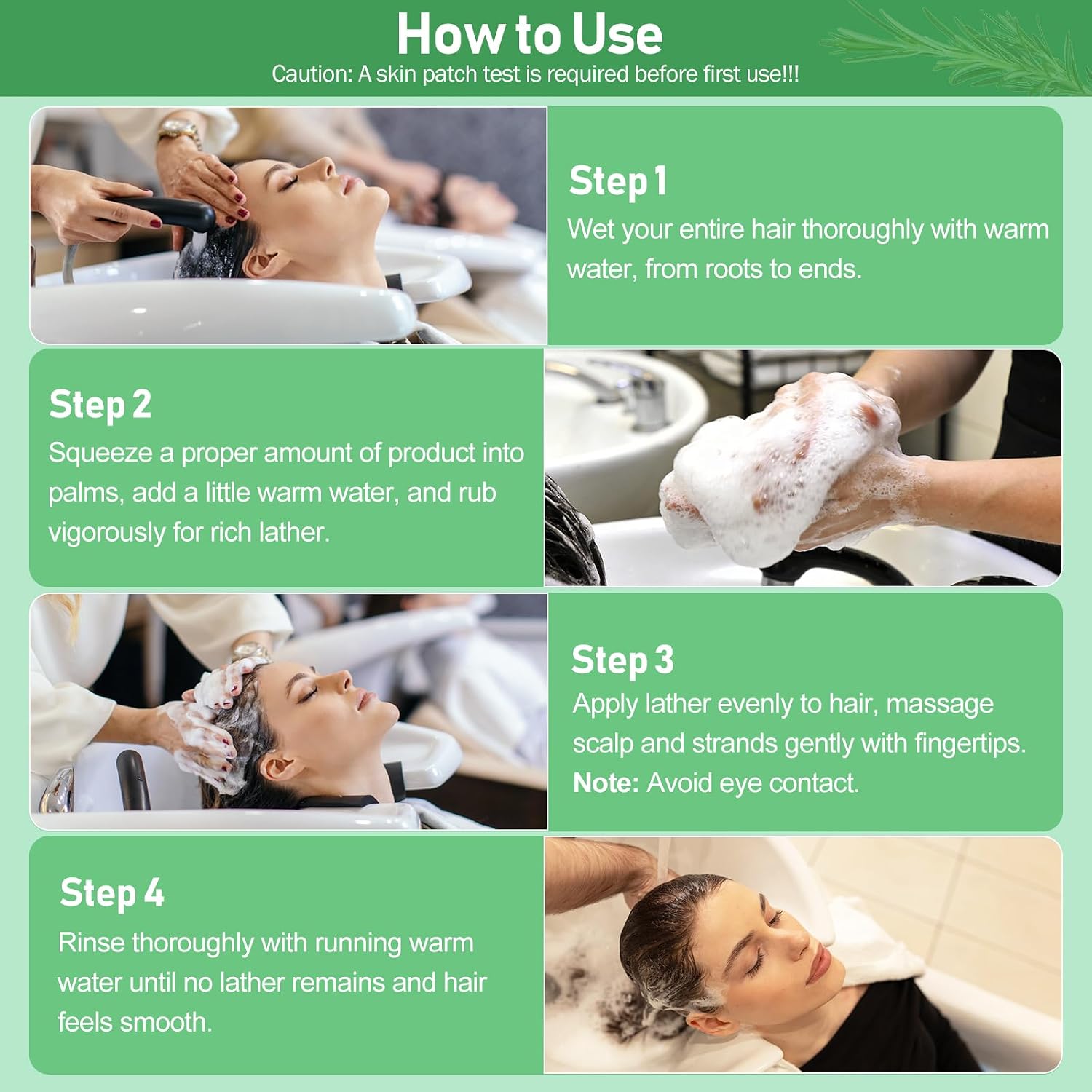 How to Use
Caution: A skin patch test is required before first use!!!

Step 1
Wet your entire hair thoroughly with warm water, from roots to ends.

Step 2
Squeeze a proper amount of product into palms, add a little warm water, and rub vigorously for rich lather.

Step 3
Apply lather evenly to hair, massage scalp and strands gently with fingertips.
Note: Avoid eye contact.

Step 4
Rinse thoroughly with running warm water until no lather remains and hair feels smooth.