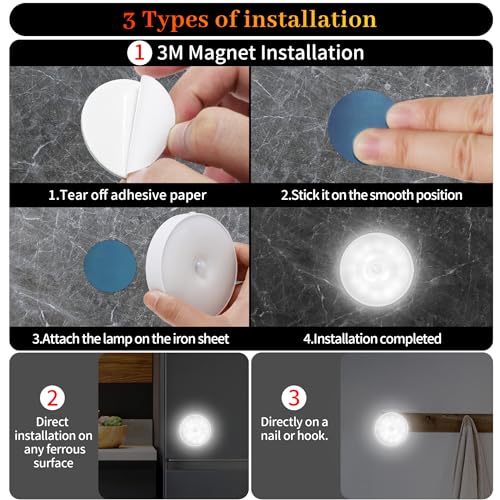 3 Types of installation

1 3M Magnet Installation

1.Tear off adhesive paper

2.Stick it on the smooth position

3.Attach the lamp on the iron sheet

4.Installation completed

2
Direct installation on any ferrous surface

3
Directly on a nail or hook.