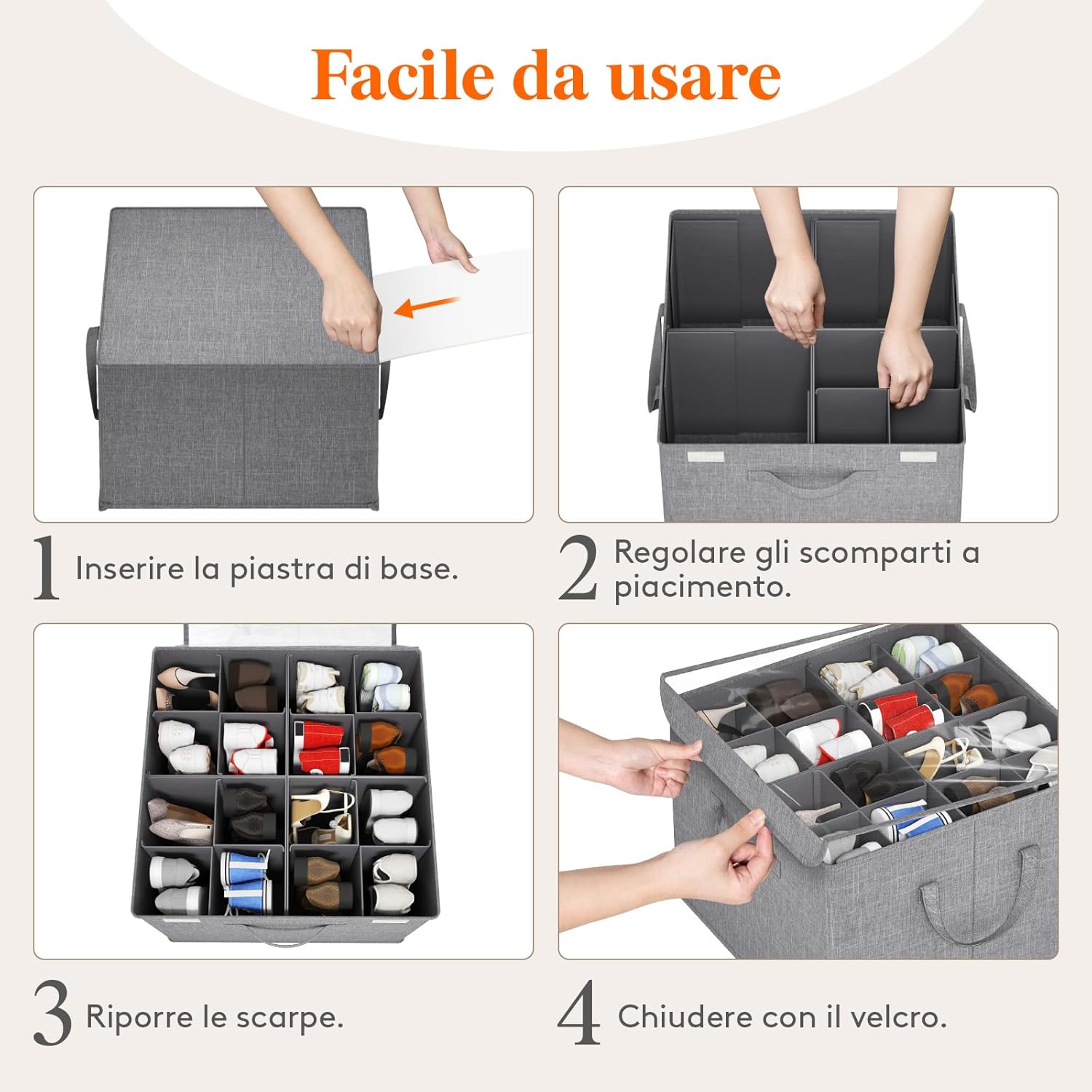 Facile da usare

1 Inserire la piastra di base.

2 Regolare gli scomparti a piacimento.

3 Riporre le scarpe.

4 Chiudere con il velcro.