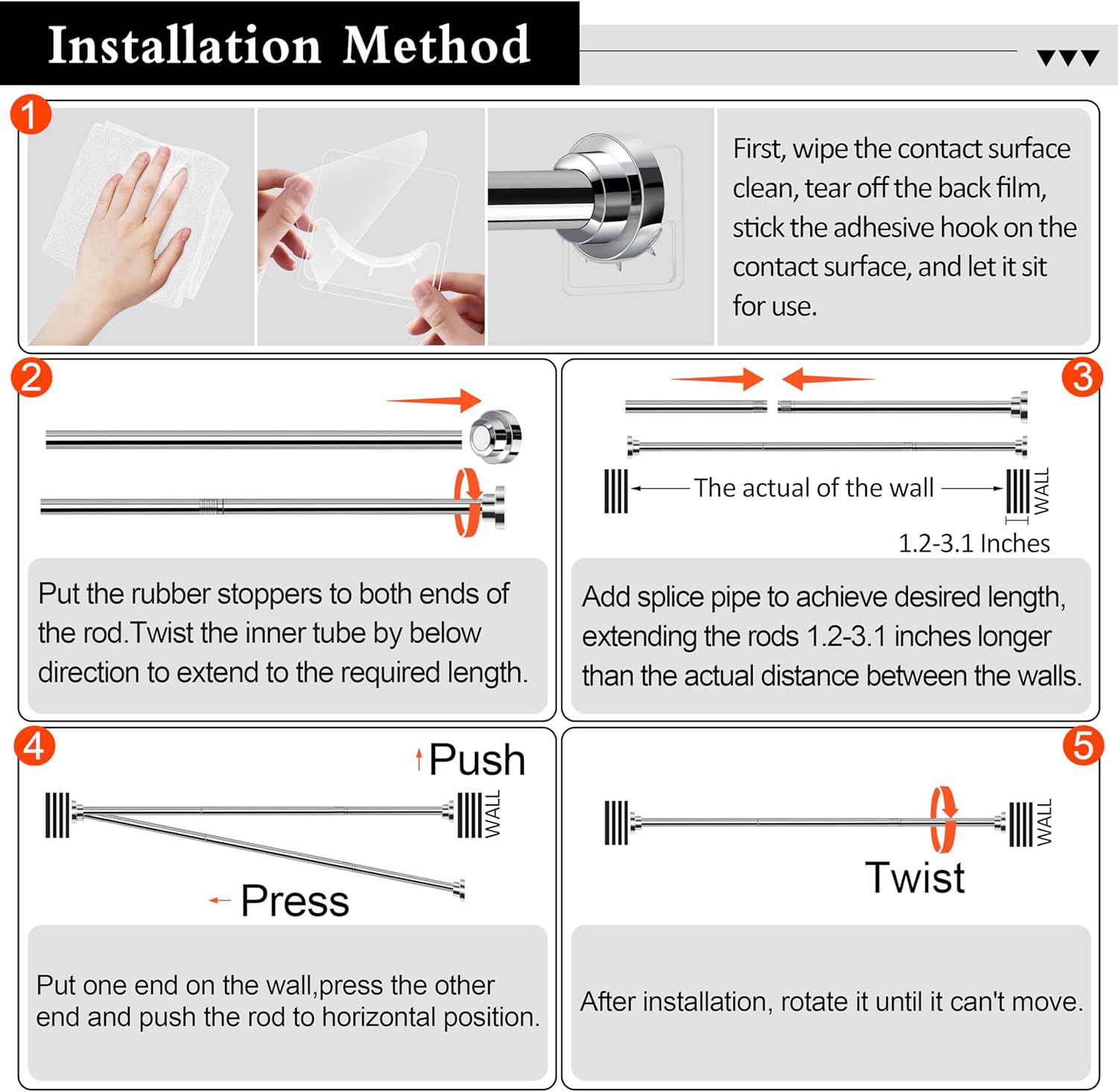 Installation Method

1

First, wipe the contact surface clean, tear off the back film, stick the adhesive hook on the contact surface, and let it sit for use.

2

Put the rubber stoppers to both ends of the rod.Twist the inner tube by below direction to extend to the required length.

3

The actual of the wall

WALL

1.2-3.1 Inches

Add splice pipe to achieve desired length, extending the rods 1.2-3.1 inches longer than the actual distance between the walls.

4

Push

WALL

Press

Put one end on the wall,press the other end and push the rod to horizontal position.

5

WALL

Twist

After installation, rotate it until it can't move.