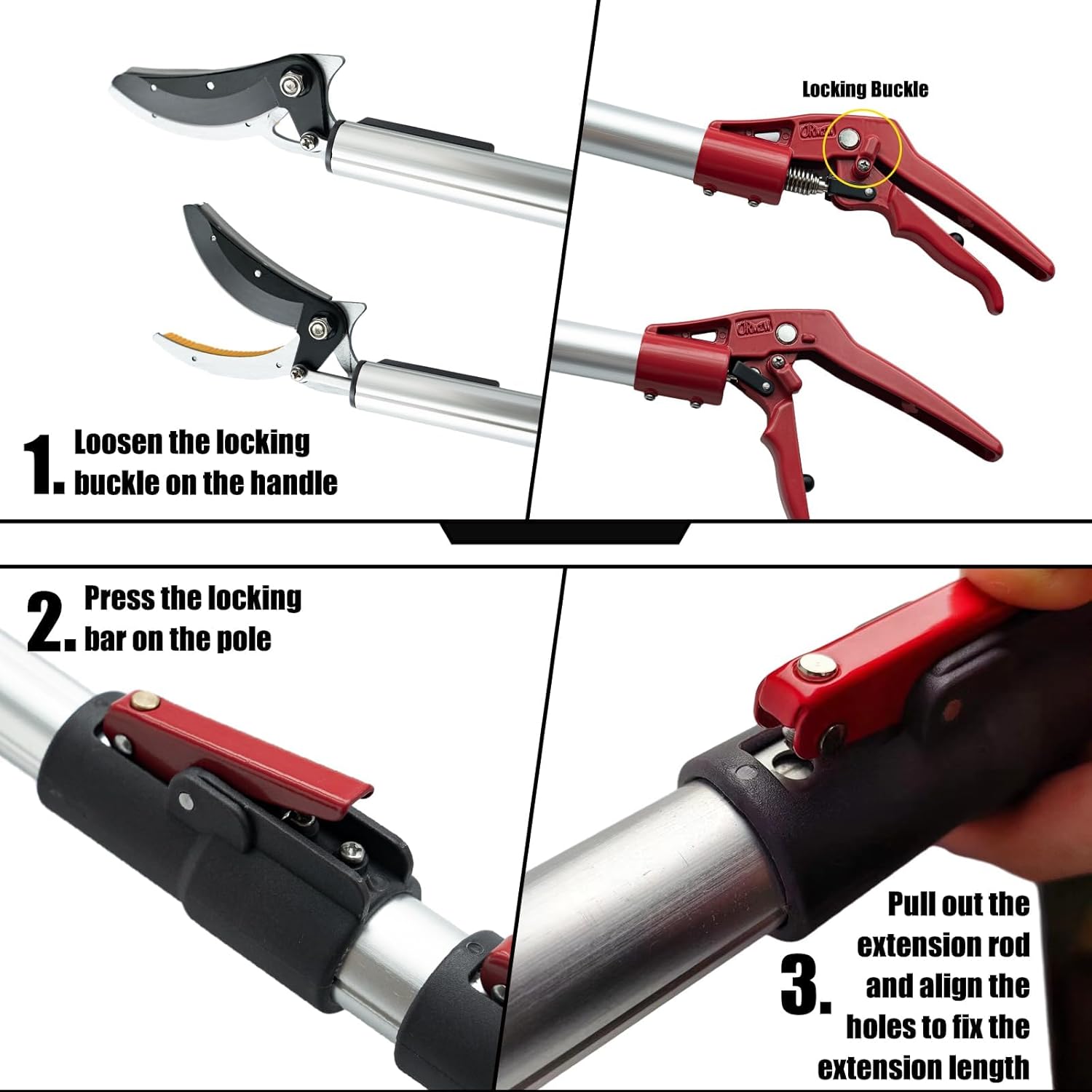 Locking Buckle

1. Loosen the locking buckle on the handle

2. Press the locking bar on the pole

3. Pull out the extension rod and align the holes to fix the extension length