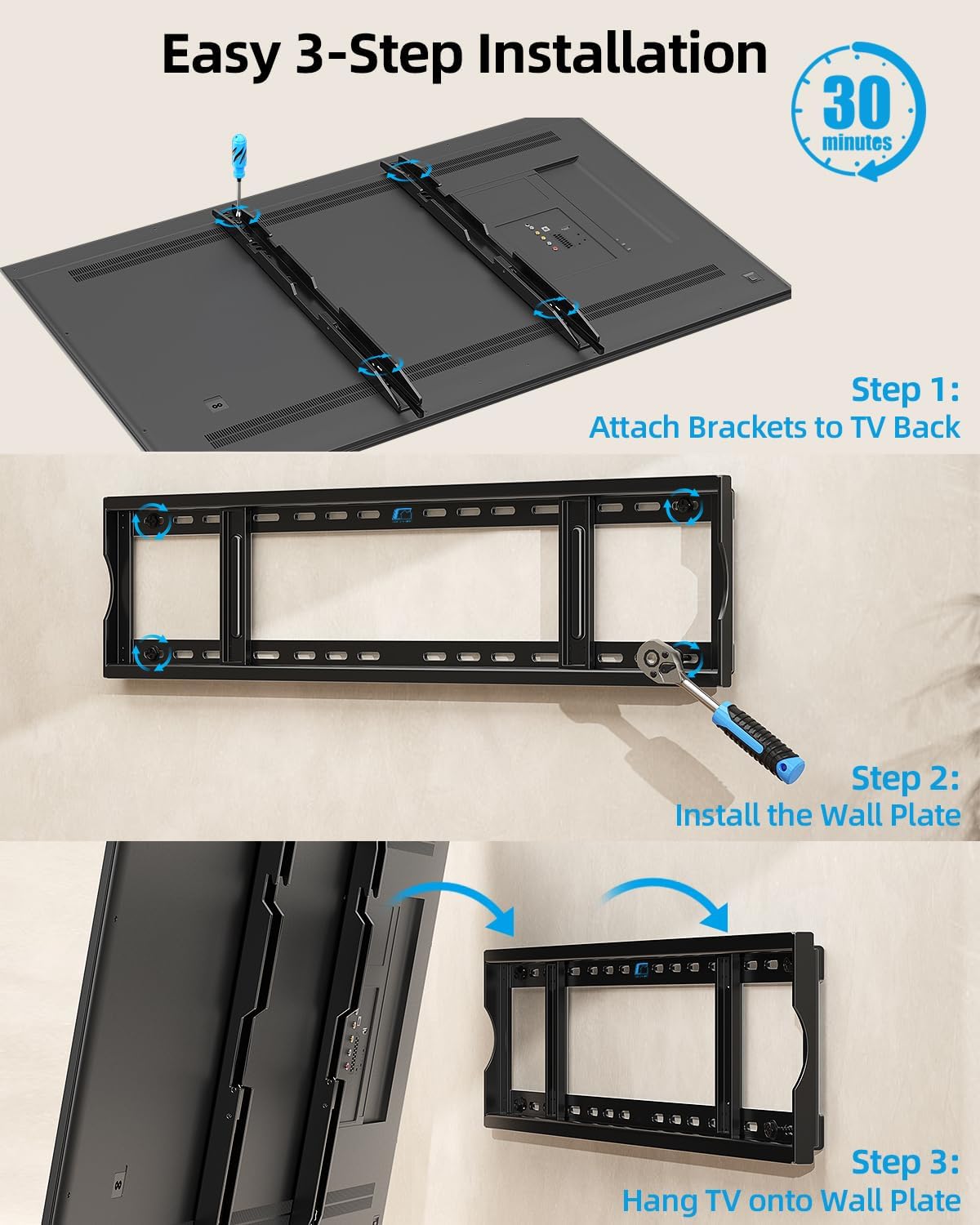 Easy 3-Step Installation

30 minutes

Step 1:
Attach Brackets to TV Back

Step 2:
Install the Wall Plate

Step 3:
Hang TV onto Wall Plate