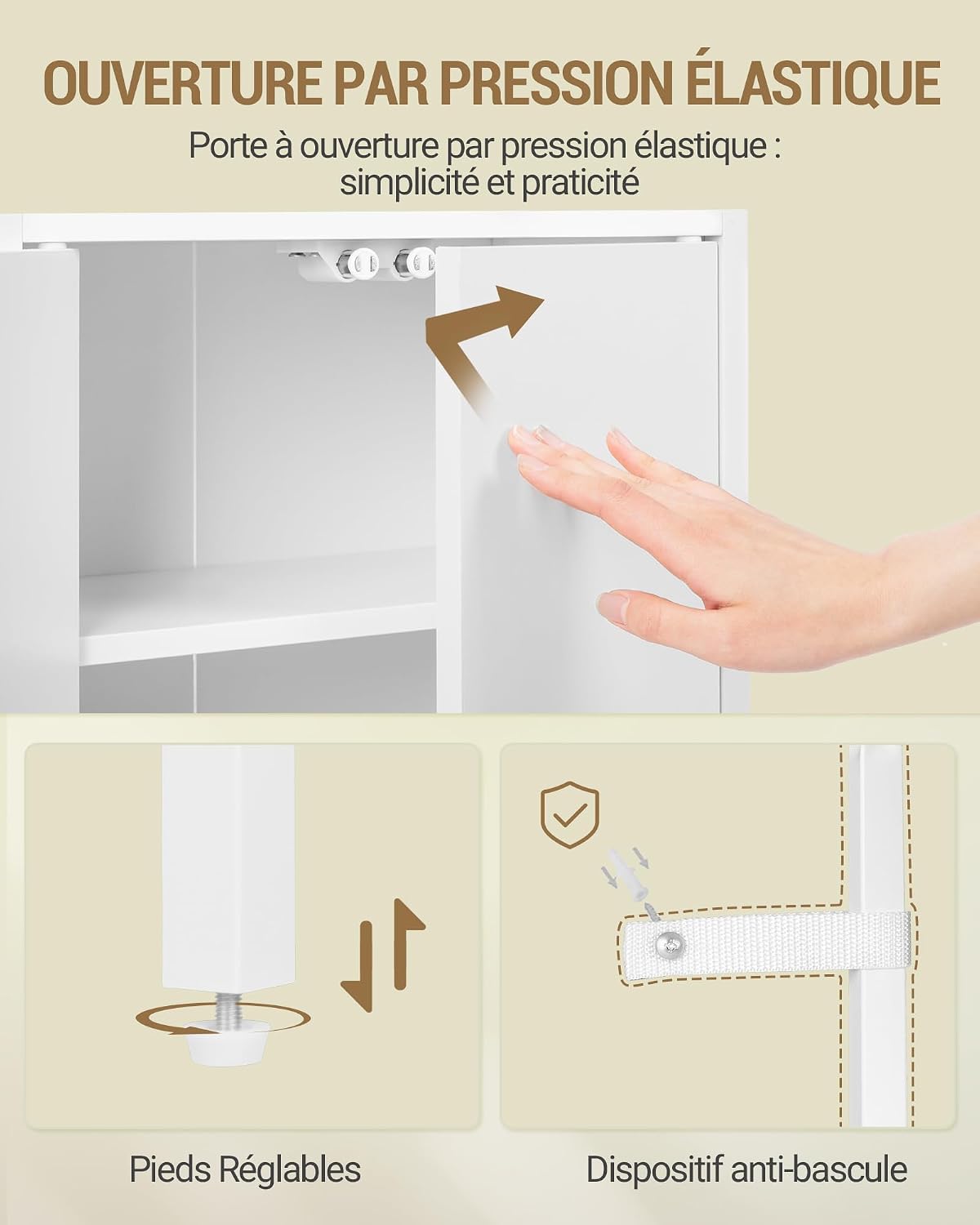 OUVERTURE PAR PRESSION ÉLASTIQUE

Porte à ouverture par pression élastique : simplicité et praticité

Pieds Réglables

Dispositif anti-bascule