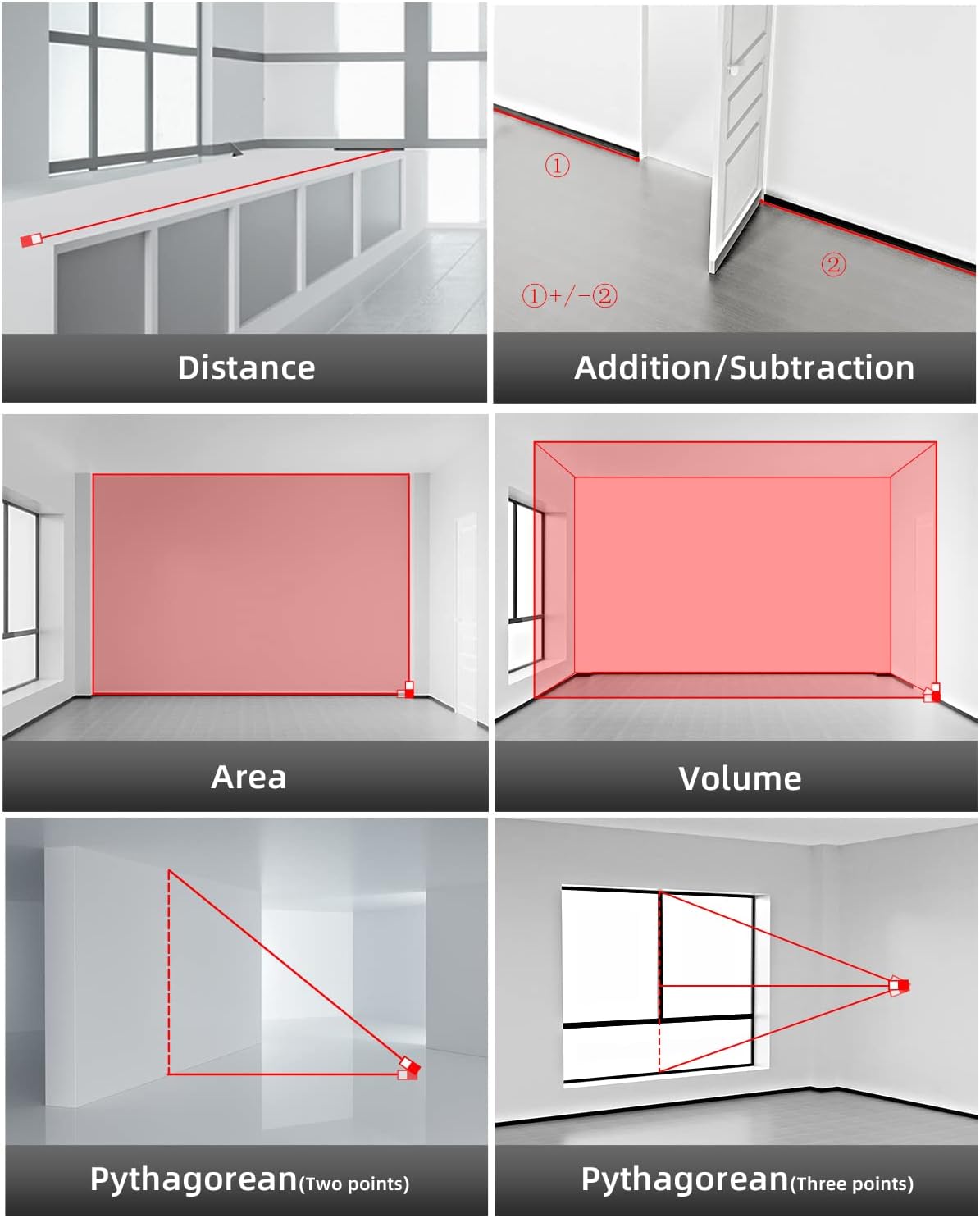 Distance

①

②

①+/−②

Addition/Subtraction

Area

Volume

Pythagorean(Two points)

Pythagorean(Three points)