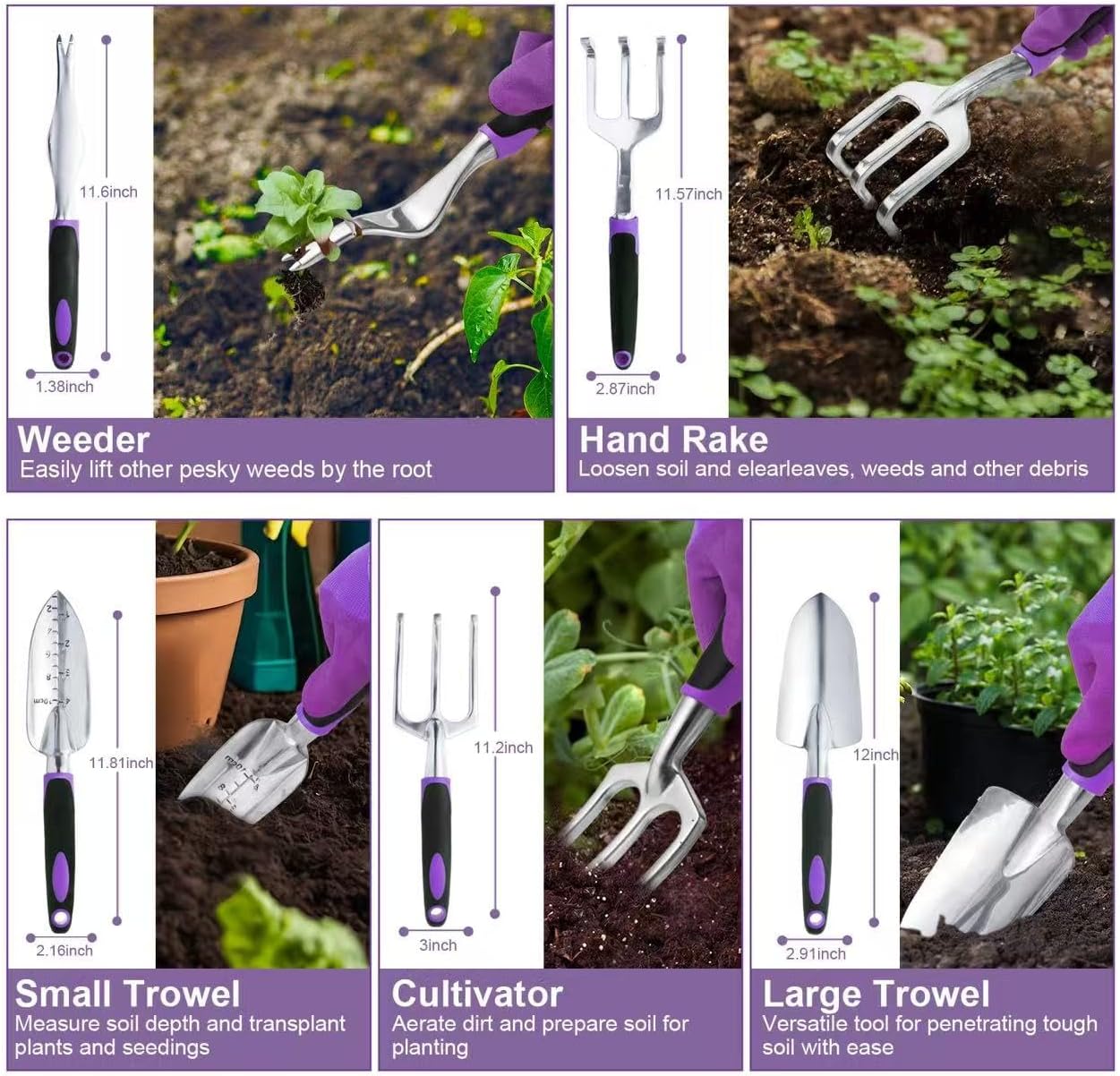 11.6inch

1.38inch

Weeder
Easily lift other pesky weeds by the root

11.57inch

2.87inch

Hand Rake
Loosen soil and elearleaves, weeds and other debris

11.81inch

2.16inch

Small Trowel
Measure soil depth and transplant plants and seedings

11.2inch

3inch

Cultivator
Aerate dirt and prepare soil for planting

12inch

2.91inch

Large Trowel
Versatile tool for penetrating tough soil with ease