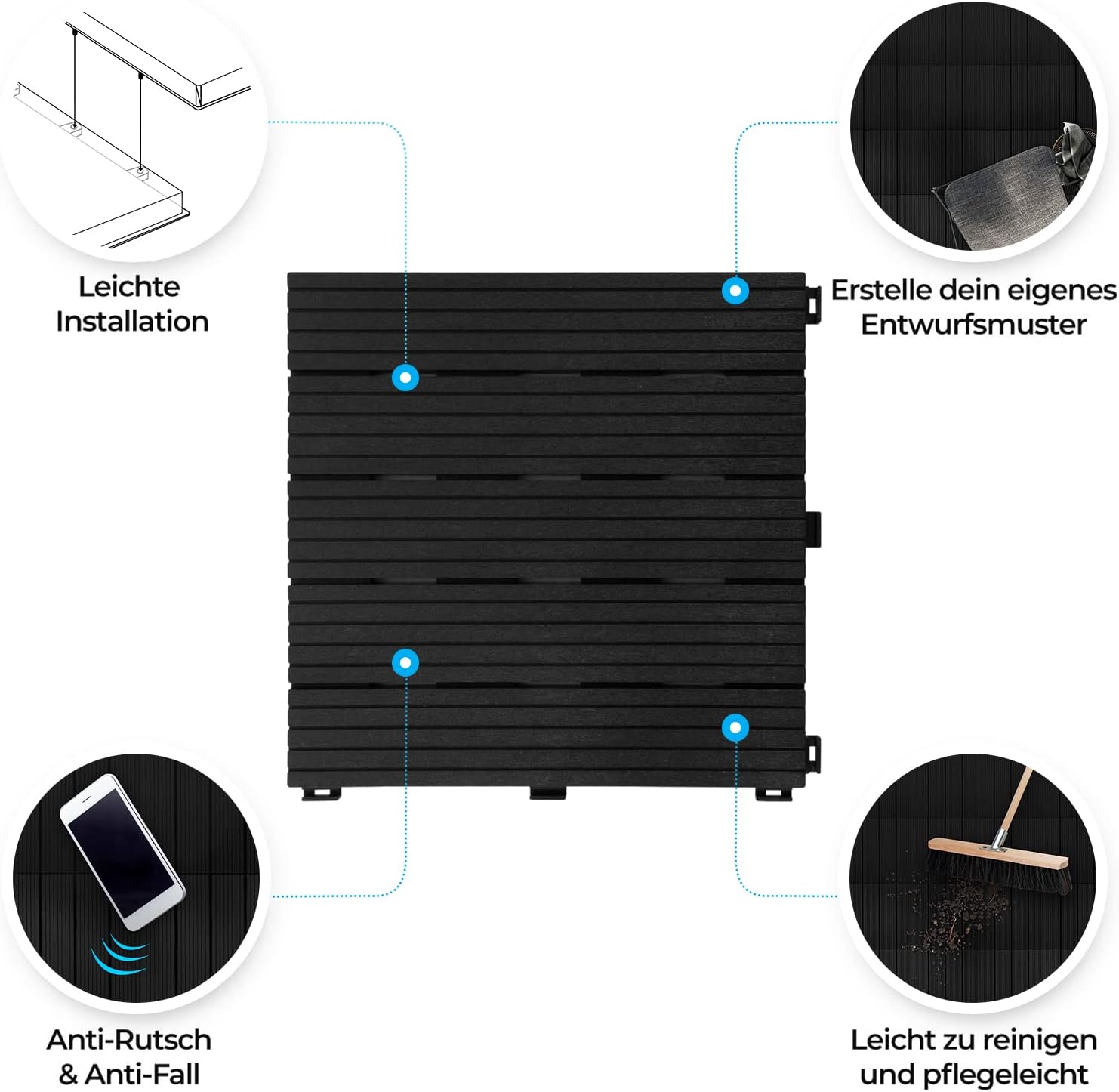 Leichte Installation

Erstelle dein eigenes Entwurfsmuster

Anti-Rutsch & Anti-Fall

Leicht zu reinigen und pflegeleicht