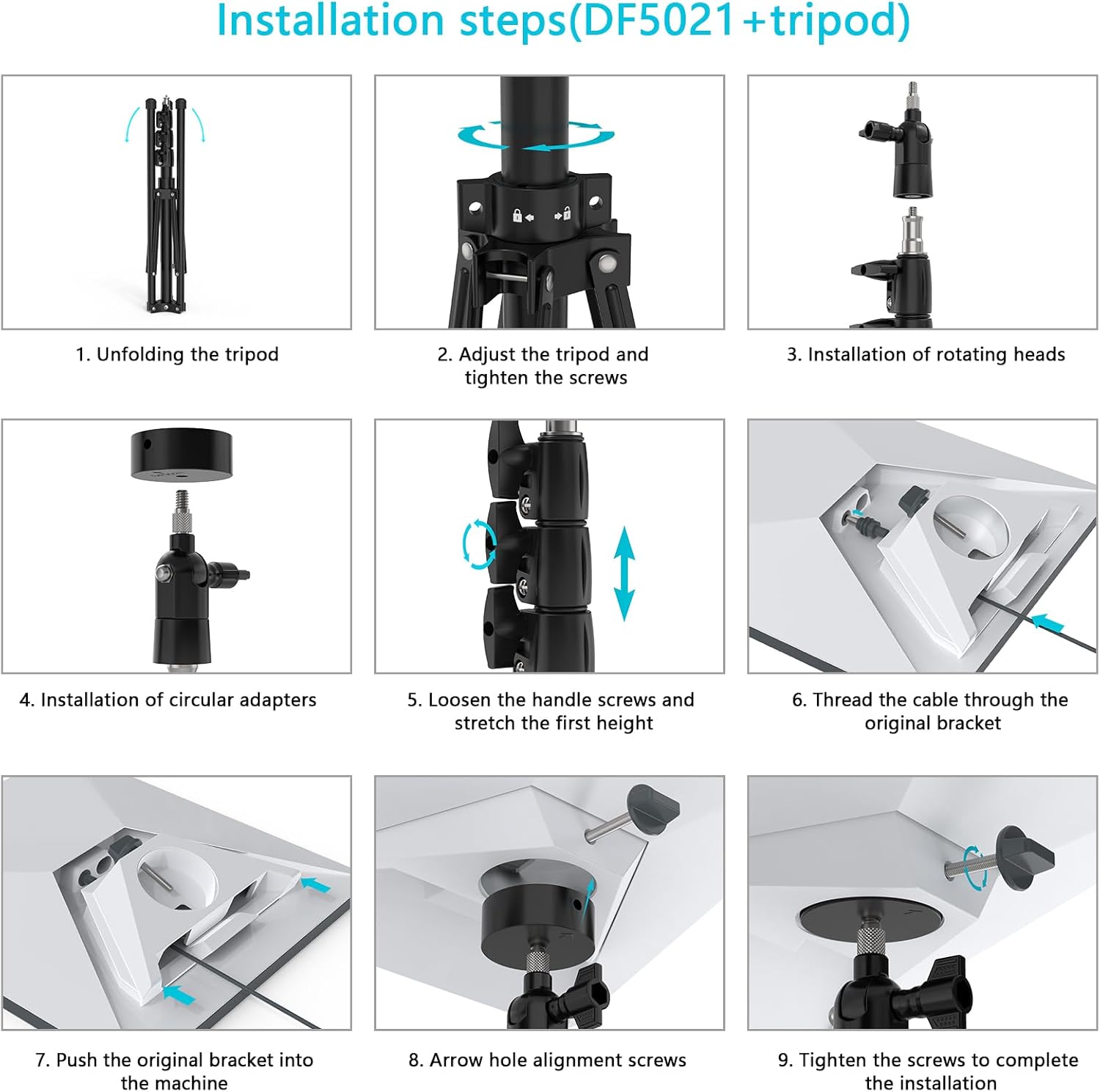 Installation steps(DF5021+tripod)

1. Unfolding the tripod

2. Adjust the tripod and tighten the screws

3. Installation of rotating heads

4. Installation of circular adapters

5. Loosen the handle screws and stretch the first height

6. Thread the cable through the original bracket

7. Push the original bracket into the machine

8. Arrow hole alignment screws

9. Tighten the screws to complete the installation