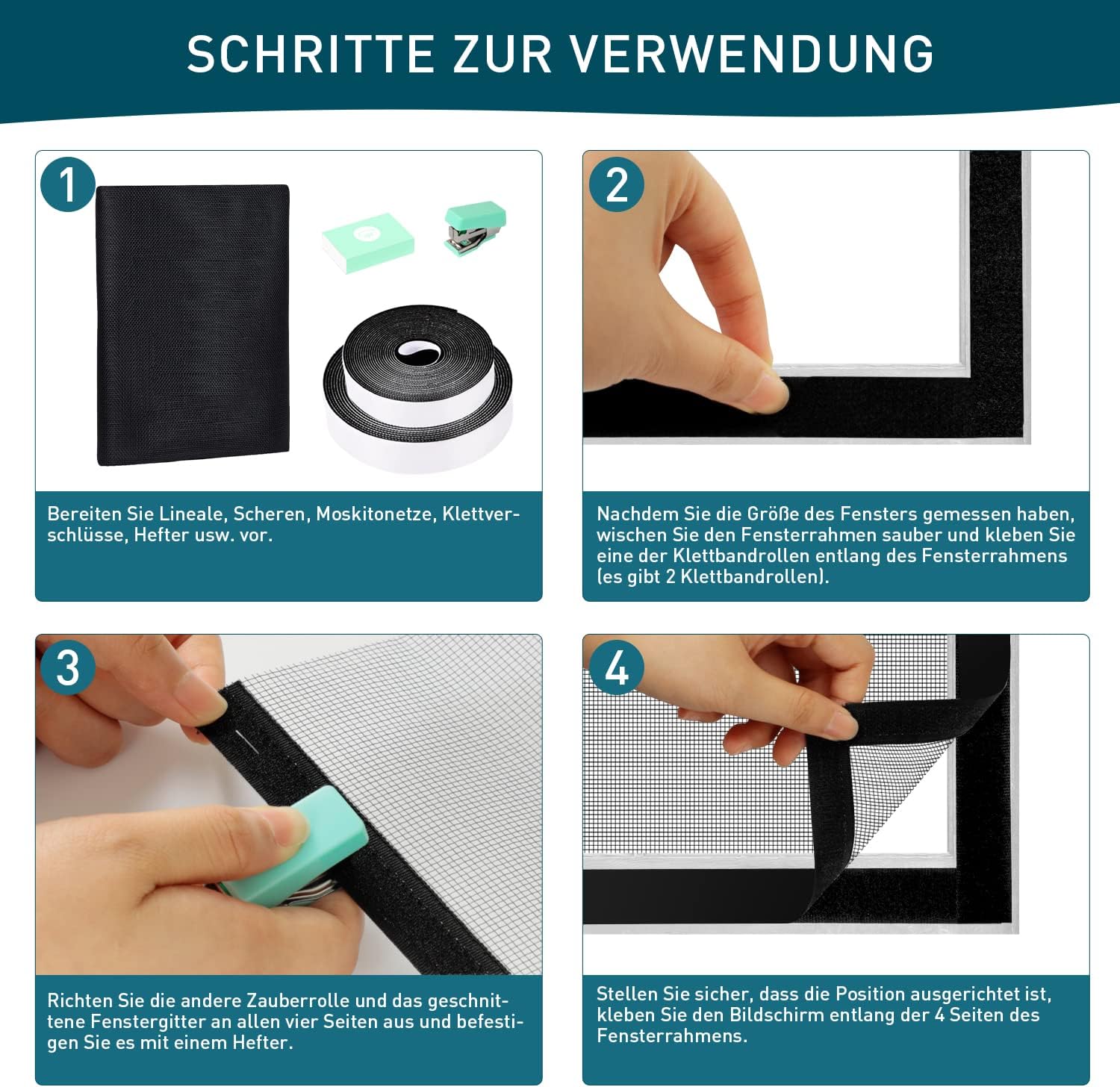 SCHRITTE ZUR VERWENDUNG

1

Bereiten Sie Lineale, Scheren, Moskitonetze, Klettverschlüsse, Hefter usw. vor.

2

Nachdem Sie die Größe des Fensters gemessen haben, wischen Sie den Fensterrahmen sauber und kleben Sie eine der Klettbandrollen entlang des Fensterrahmens (es gibt 2 Klettbandrollen).

3

Richten Sie die andere Zauberrolle und das geschnittene Fenstergitter an allen vier Seiten aus und befestigen Sie es mit einem Hefter.

4

Stellen Sie sicher, dass die Position ausgerichtet ist, kleben Sie den Bildschirm entlang der 4 Seiten des Fensterrahmens.