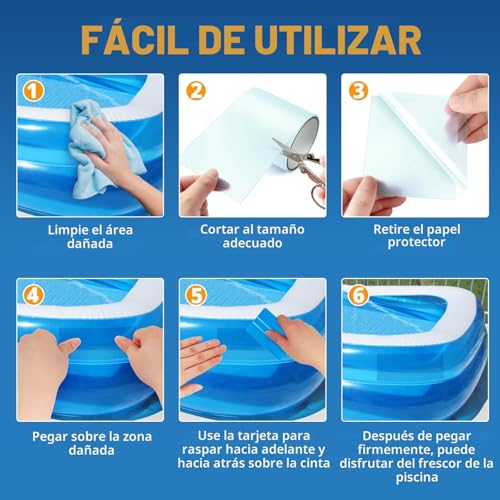 FÁCIL DE UTILIZAR

1
Limpie el área dañada

2
Cortar al tamaño adecuado

3
Retire el papel protector

4
Pegar sobre la zona dañada

5
Use la tarjeta para raspar hacia adelante y hacia atrás sobre la cinta

6
Después de pegar firmemente, puede disfrutar del frescor de la piscina