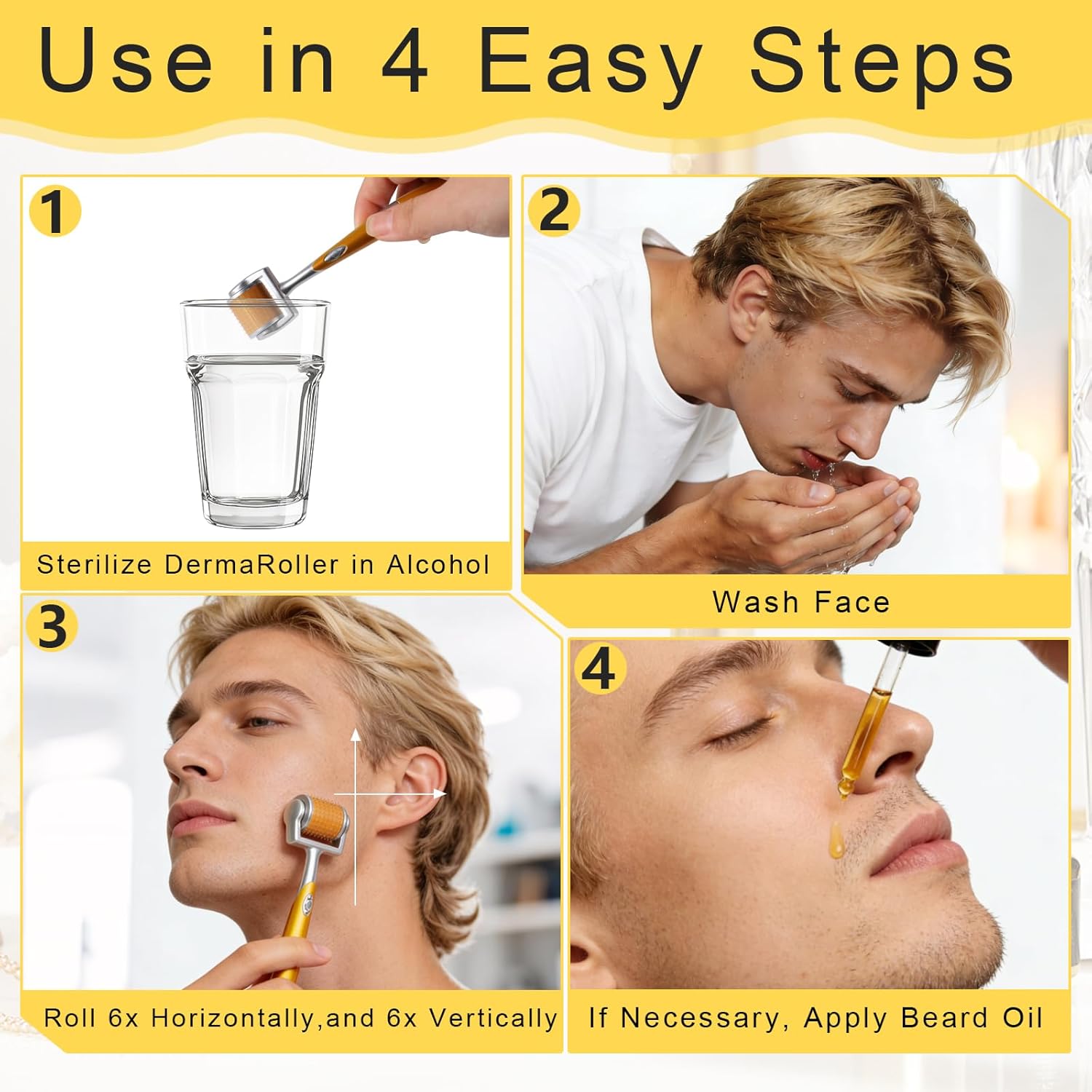 Use in 4 Easy Steps

1

Sterilize DermaRoller in Alcohol

2

Wash Face

3

Roll 6x Horizontally,and 6x Vertically

4

If Necessary, Apply Beard Oil