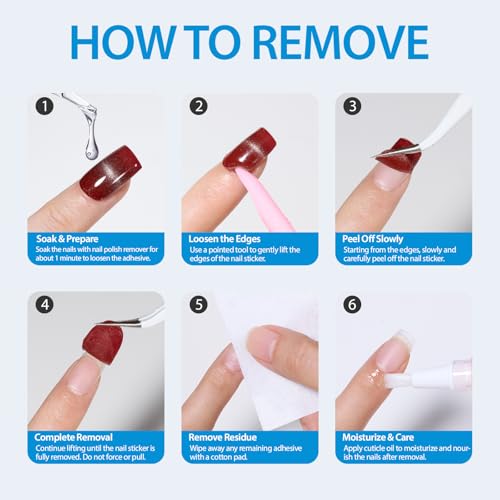 HOW TO REMOVE

1

Soak & Prepare
Soak the nails with nail polish remover for about 1 minute to loosen the adhesive.

2

Loosen the Edges
Use a pointed tool to gently lift the edges of the nail sticker.

3

Peel Off Slowly
Starting from the edges, slowly and carefully peel off the nail sticker.

4

Complete Removal
Continue lifting until the nail sticker is fully removed. Do not force or pull.

5

Remove Residue
Wipe away any remaining adhesive with a cotton pad.

6

Moisturize & Care
Apply cuticle oil to moisturize and nourish the nails after removal.