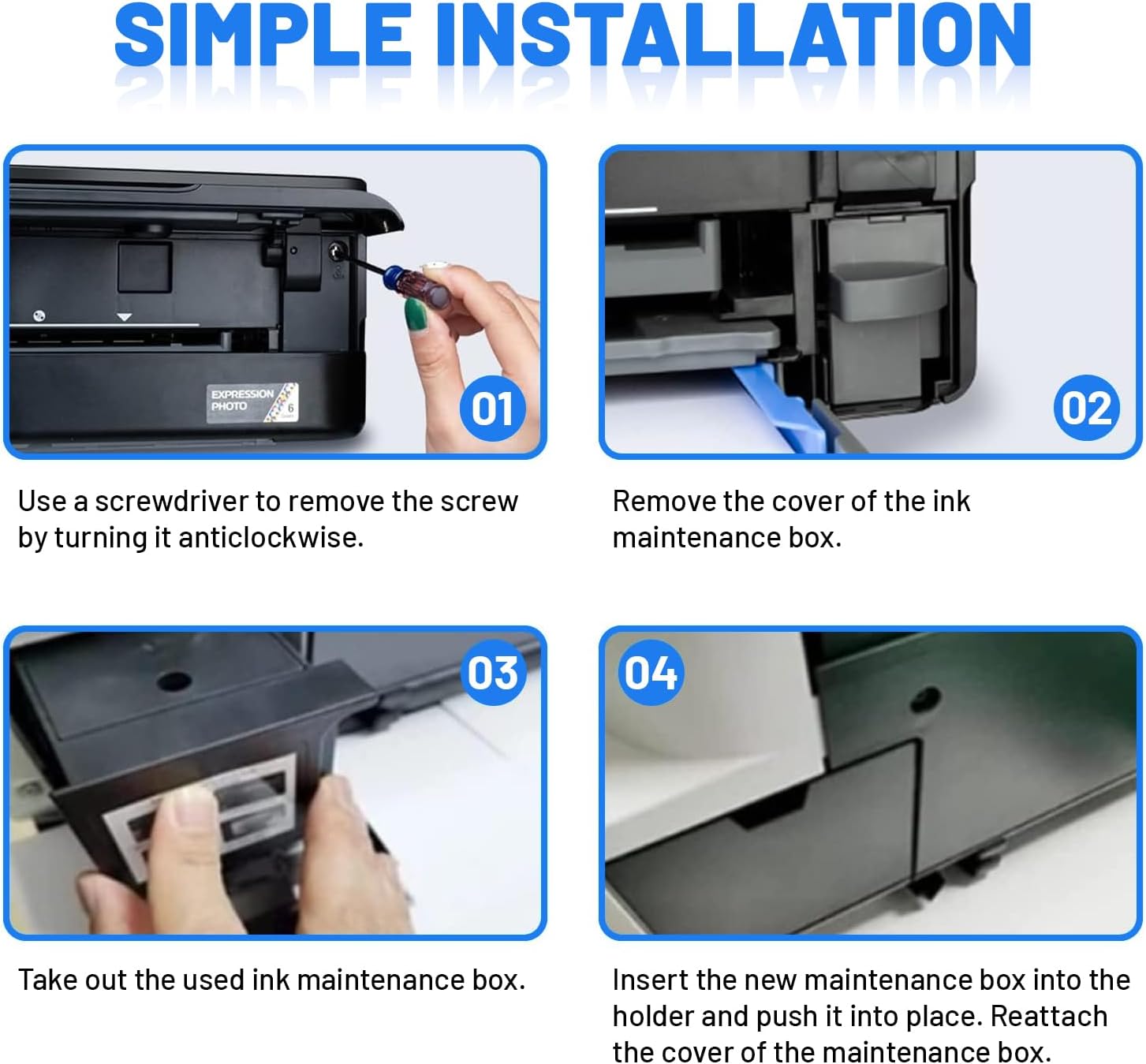 SIMPLE INSTALLATION

EXPRESSION PHOTO 6

01

Use a screwdriver to remove the screw by turning it anticlockwise.

02

Remove the cover of the ink maintenance box.

03

Take out the used ink maintenance box.

04

Insert the new maintenance box into the holder and push it into place. Reattach the cover of the maintenance box.