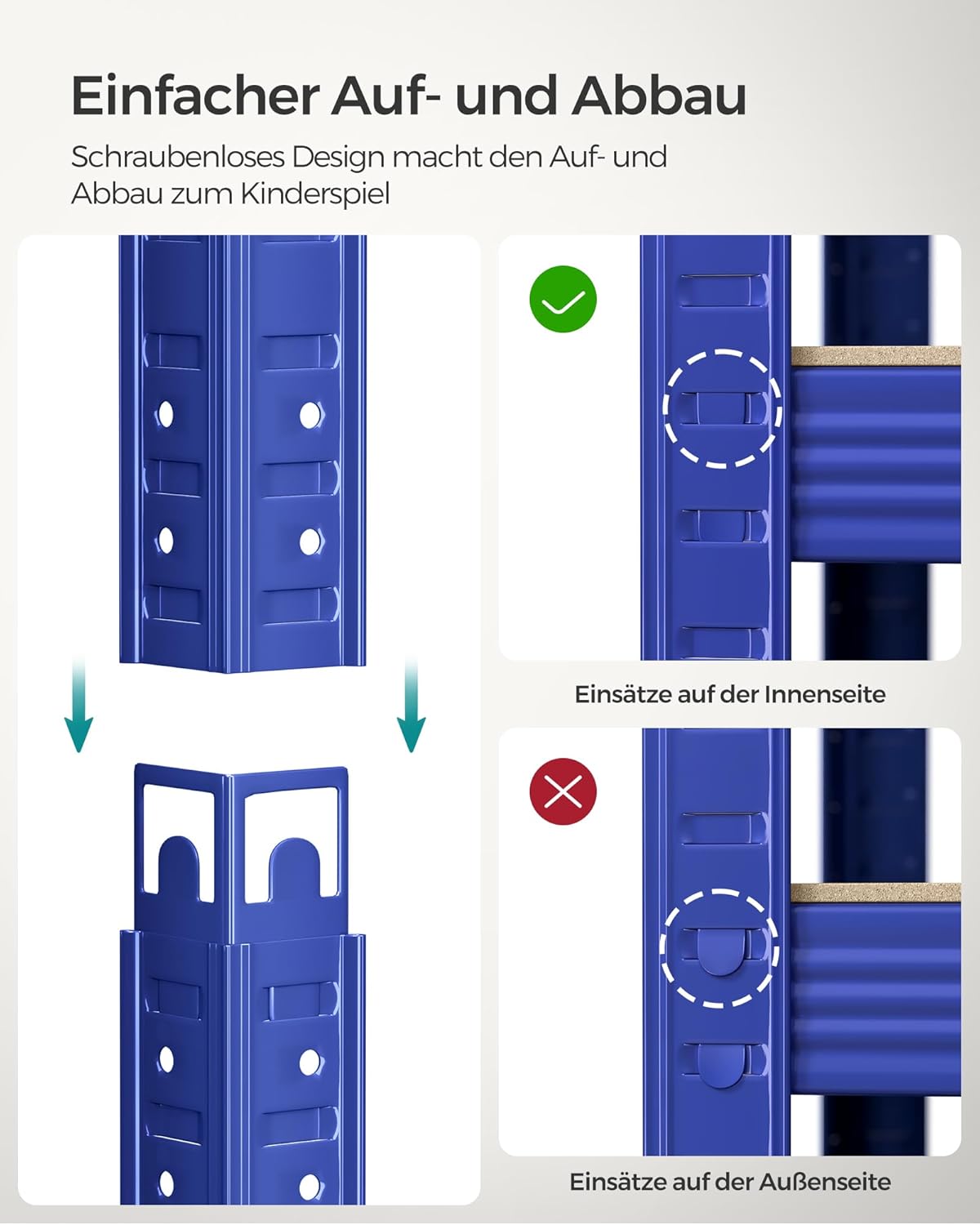 Einfacher Auf- und Abbau

Schraubenloses Design macht den Auf- und Abbau zum Kinderspiel

Einsätze auf der Innenseite

Einsätze auf der Außenseite