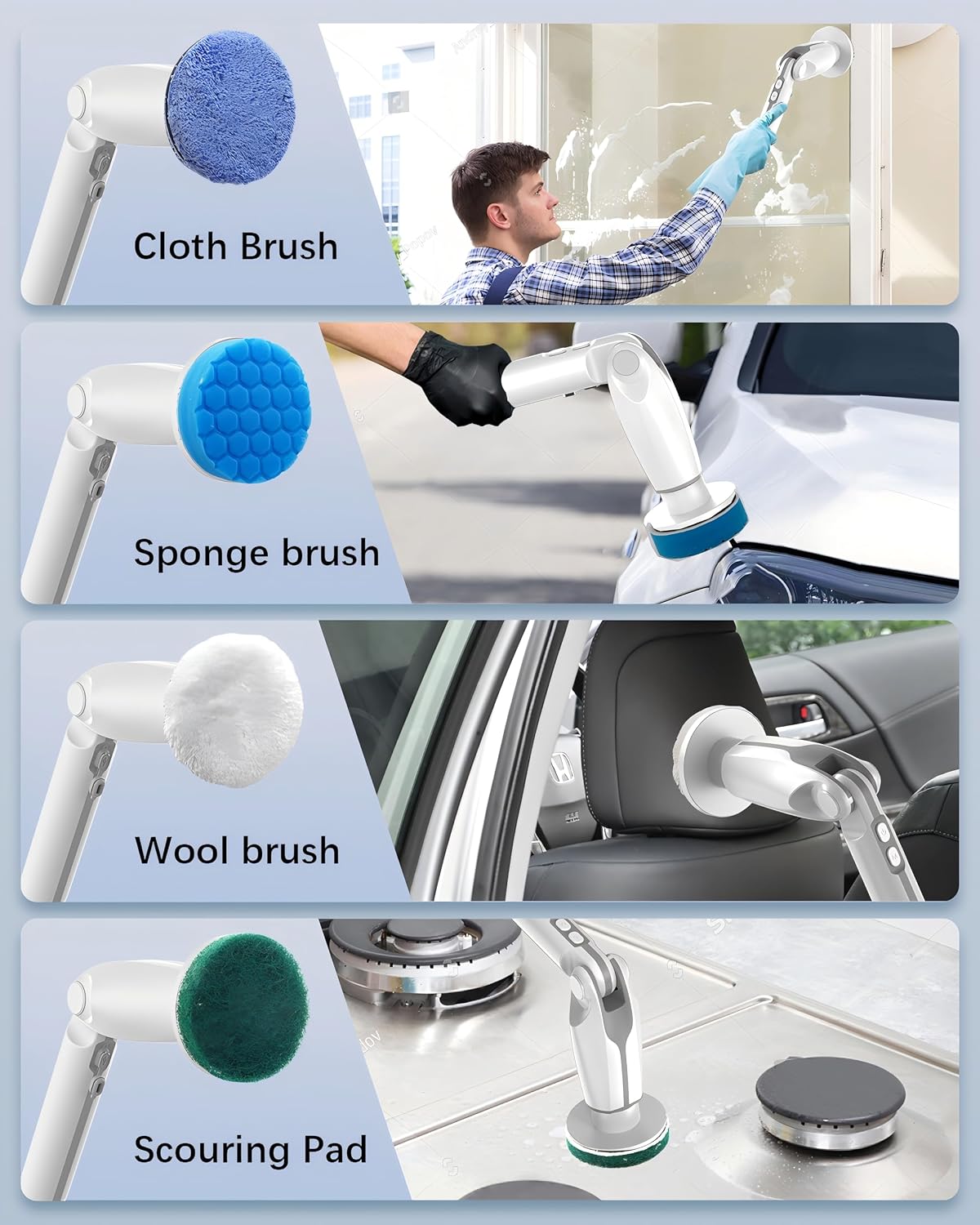 Cloth Brush

Sponge brush

Wool brush

Scouring Pad