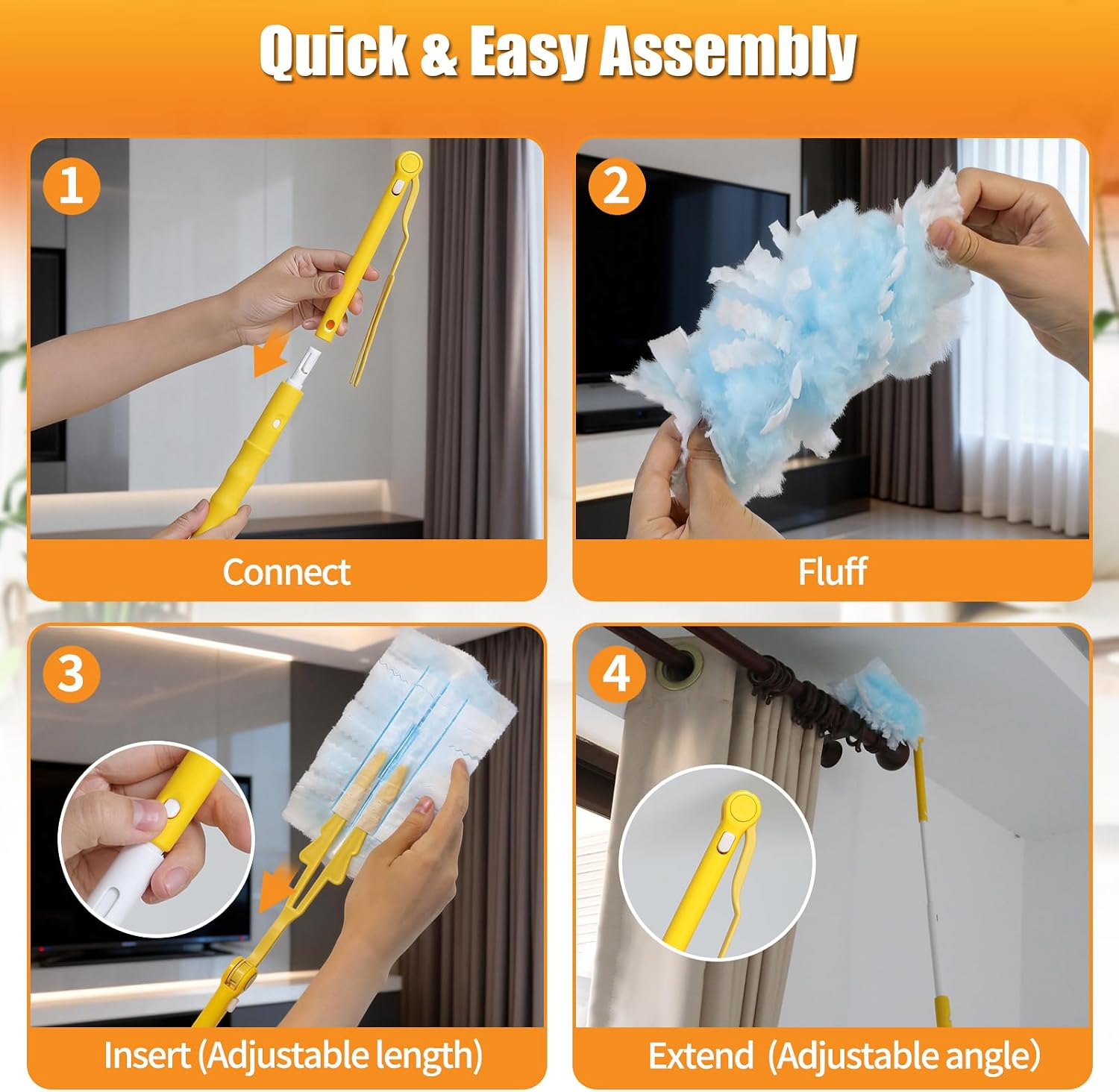 Quick & Easy Assembly

1

Connect

2

Fluff

3

Insert (Adjustable length)

4

Extend (Adjustable angle)