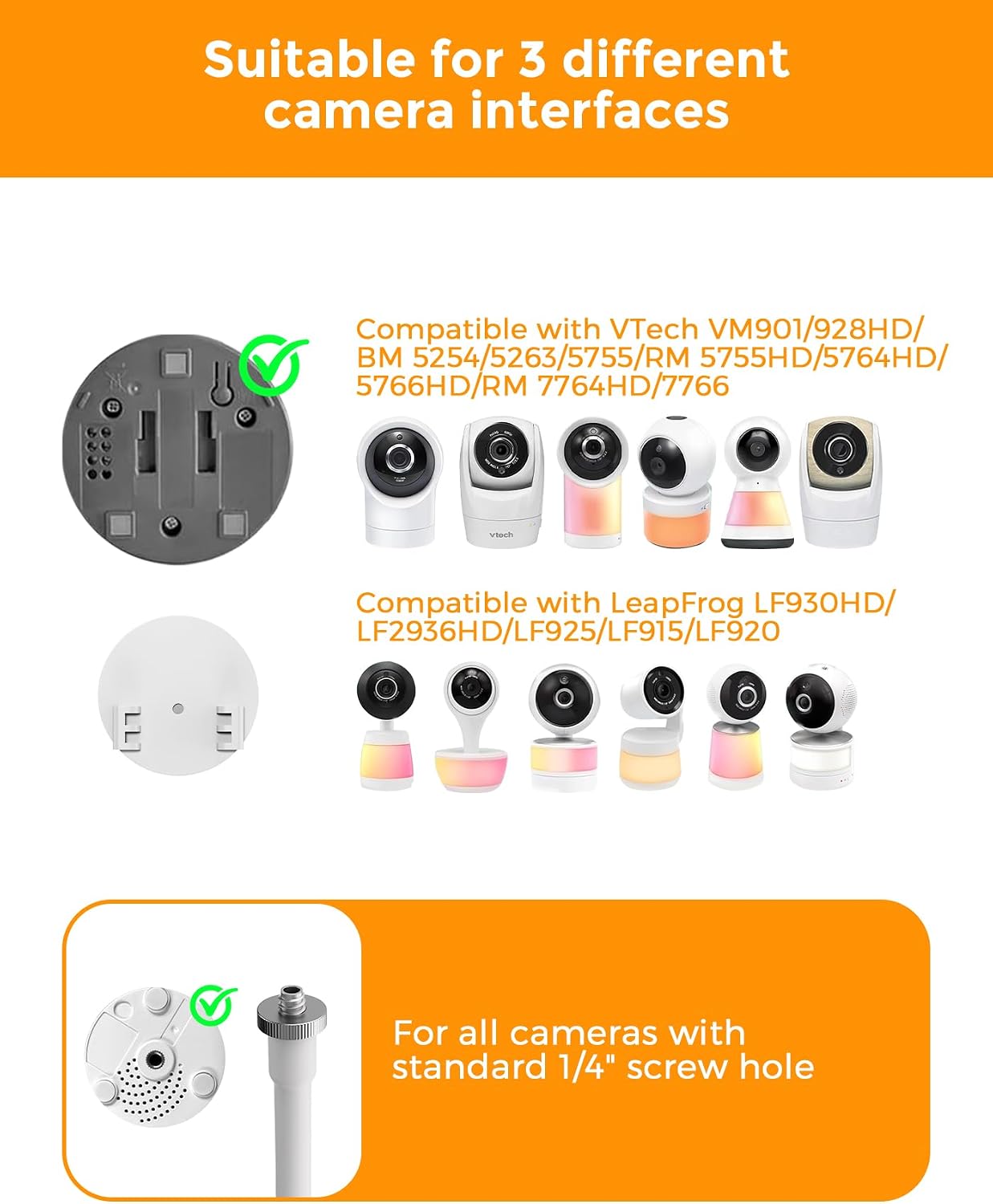 Suitable for 3 different camera interfaces

Compatible with VTech VM901/928HD/ BM 5254/5263/5755/RM 5755HD/5764HD/ 5766HD/RM 7764HD/7766

vtech

Compatible with LeapFrog LF930HD/ LF2936HD/LF925/LF915/LF920

For all cameras with standard 1/4" screw hole