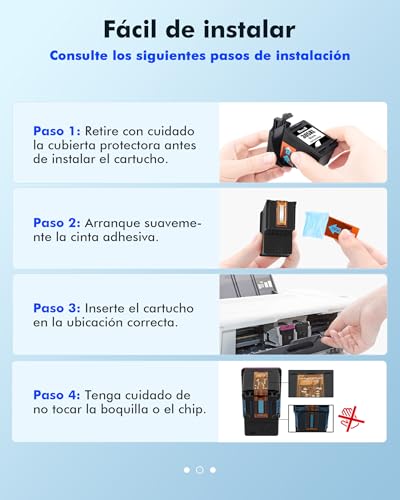 Fácil de instalar

Consulte los siguientes pasos de instalación

Paso 1: Retire con cuidado la cubierta protectora antes de instalar el cartucho.

Paso 2: Arranque suavemente la cinta adhesiva.

Paso 3: Inserte el cartucho en la ubicación correcta.

Paso 4: Tenga cuidado de no tocar la boquilla o el chip.