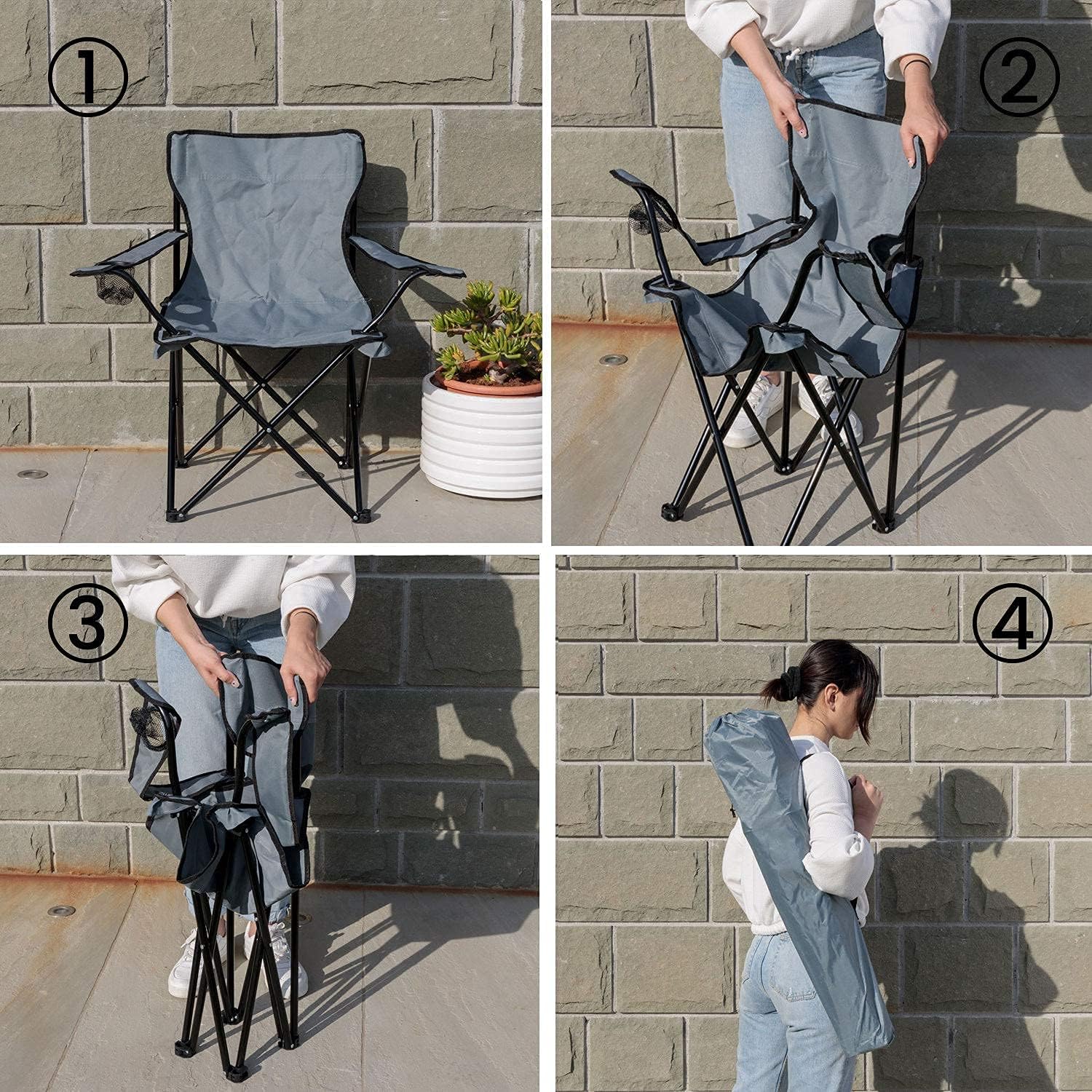 ①

②

③

④