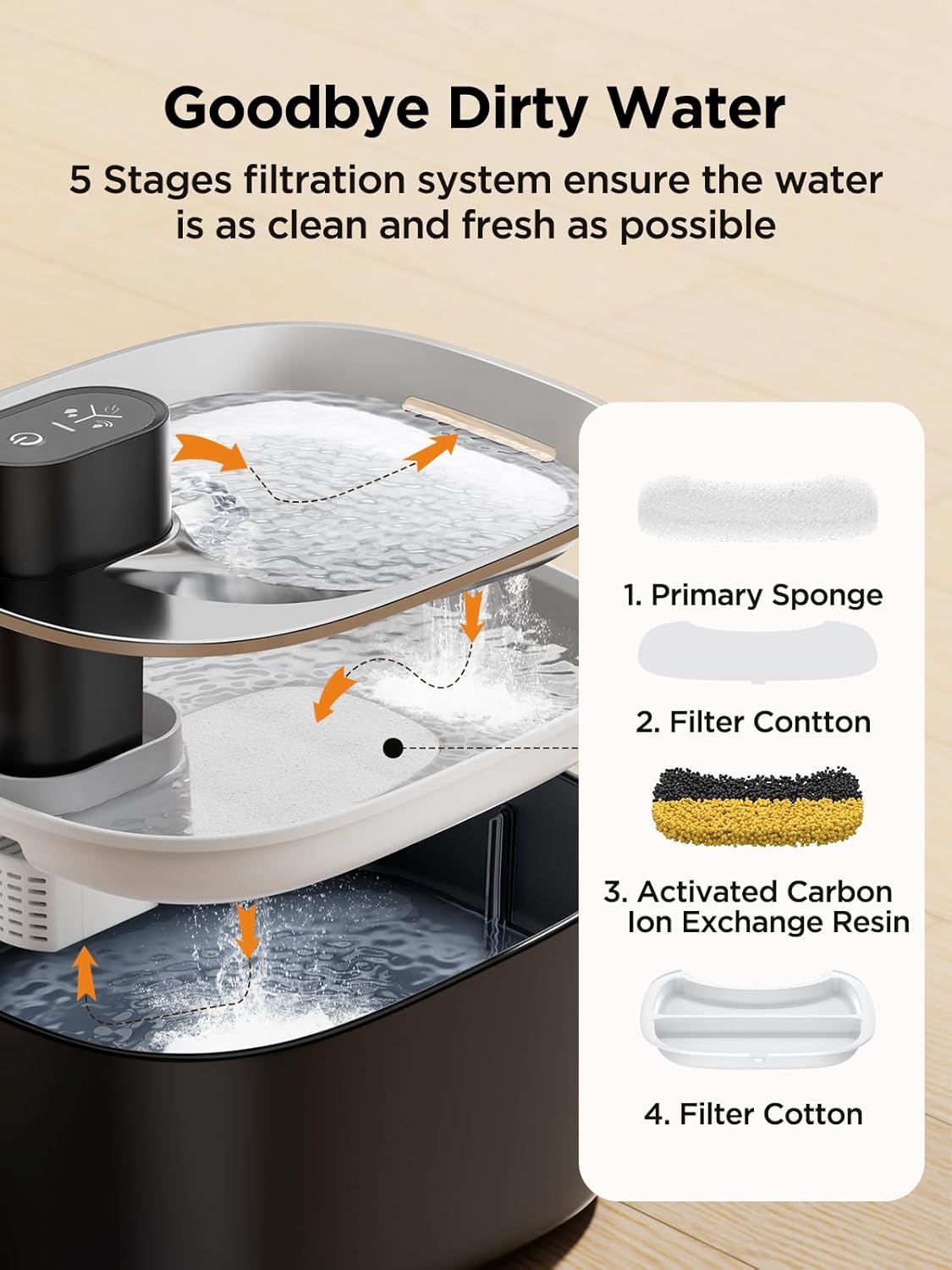 Goodbye Dirty Water

5 Stages filtration system ensure the water is as clean and fresh as possible

1. Primary Sponge

2. Filter Contton

3. Activated Carbon Ion Exchange Resin

4. Filter Cotton