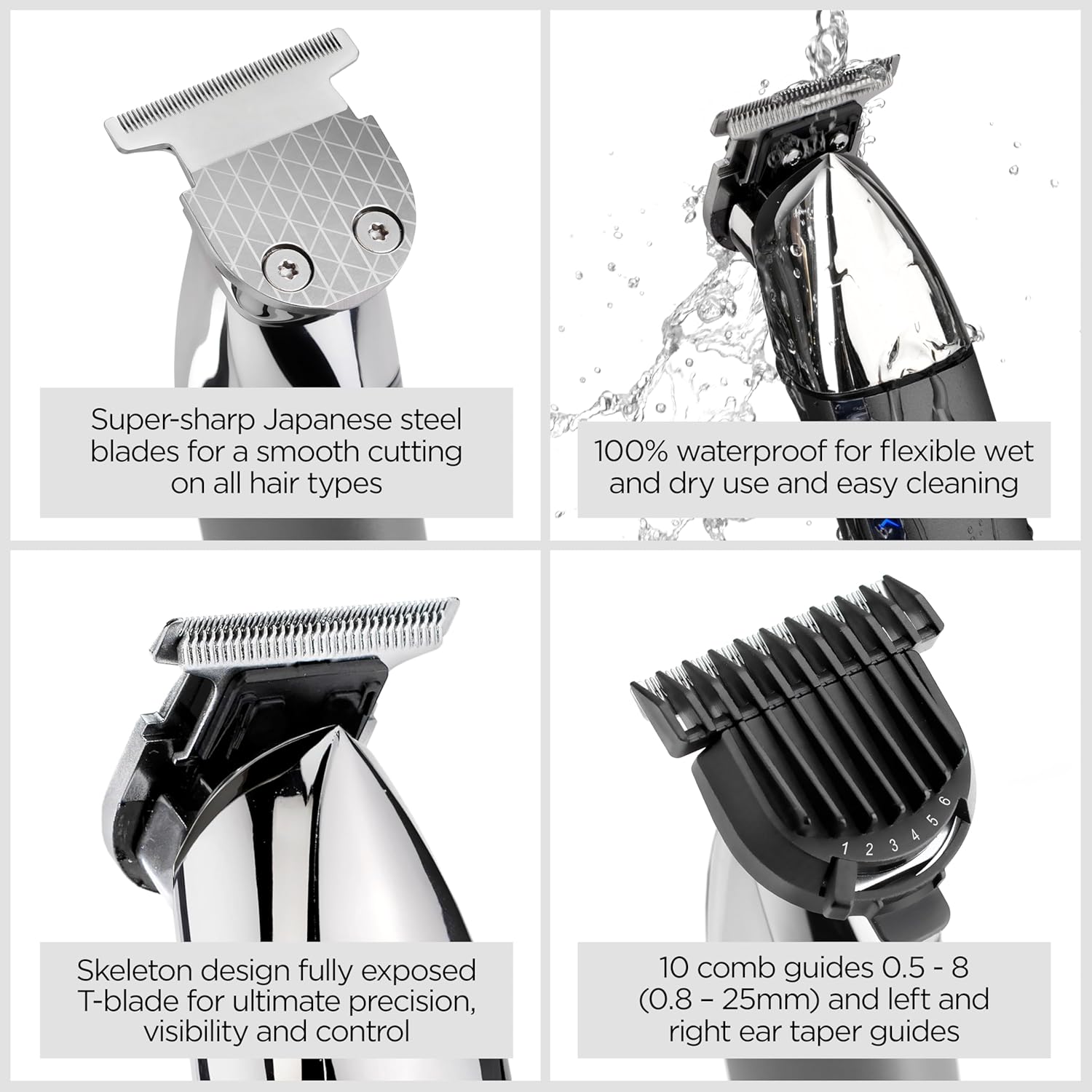 Super-sharp Japanese steel blades for a smooth cutting on all hair types

100% waterproof for flexible wet and dry use and easy cleaning

Skeleton design fully exposed T-blade for ultimate precision, visibility and control

1 2 3 4 5 6

10 comb guides 0.5 - 8 (0.8 – 25mm) and left and right ear taper guides