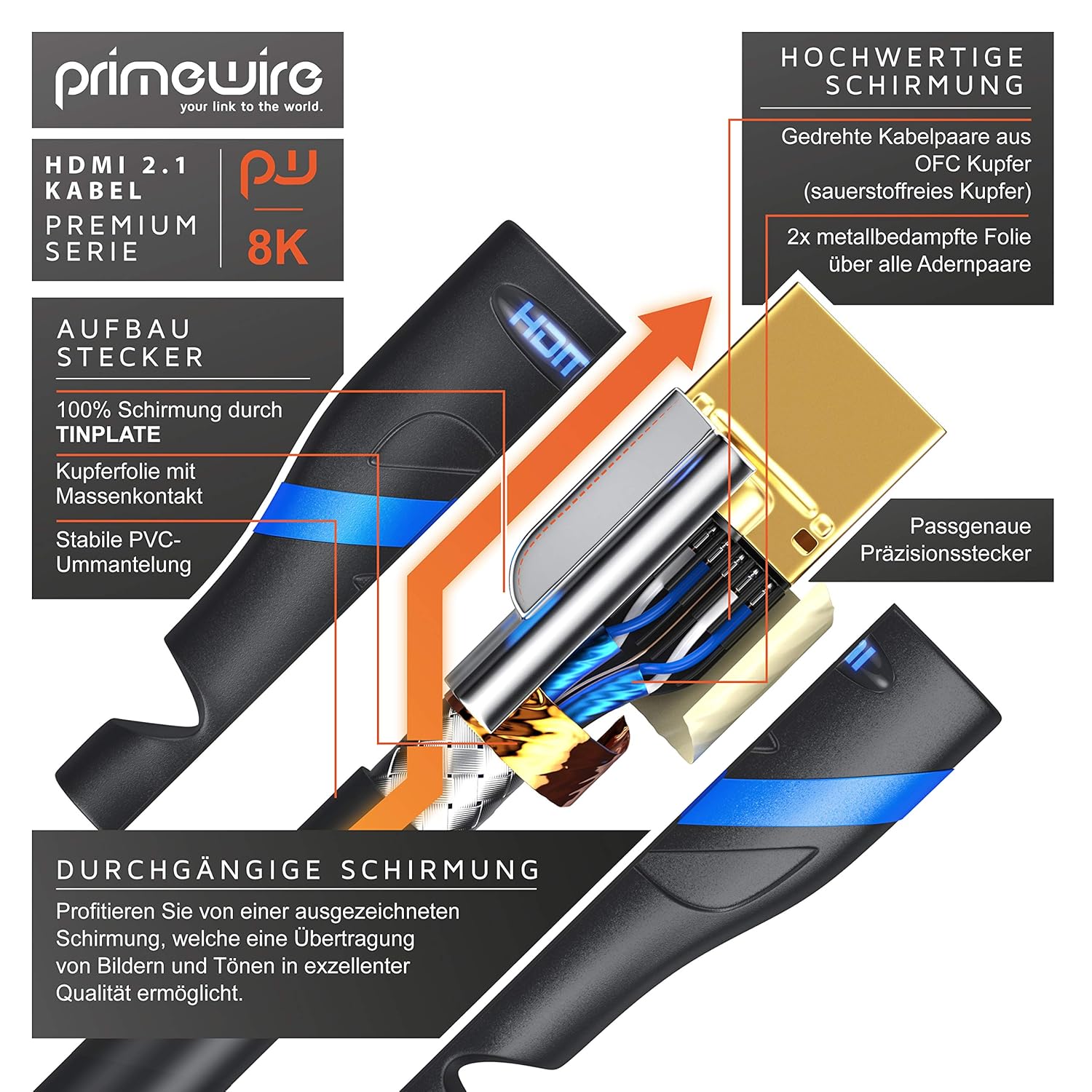 primewire
your link to the world.

HDMI 2.1
KABEL
PREMIUM
SERIE

pw
8K

AUFBAU
STECKER

100% Schirmung durch TINPLATE

Kupferfolie mit Massenkontakt

Stabile PVC-Ummantelung

HDMI

HOCHWERTIGE
SCHIRMUNG

Gedrehte Kabelpaare aus OFC Kupfer (sauerstoffreies Kupfer)

2x metallbedampfte Folie über alle Adernpaare

Passgenaue Präzisionsstecker

DURCHGÄNGIGE SCHIRMUNG

Profitieren Sie von einer ausgezeichneten Schirmung, welche eine Übertragung von Bildern und Tönen in exzellenter Qualität ermöglicht.