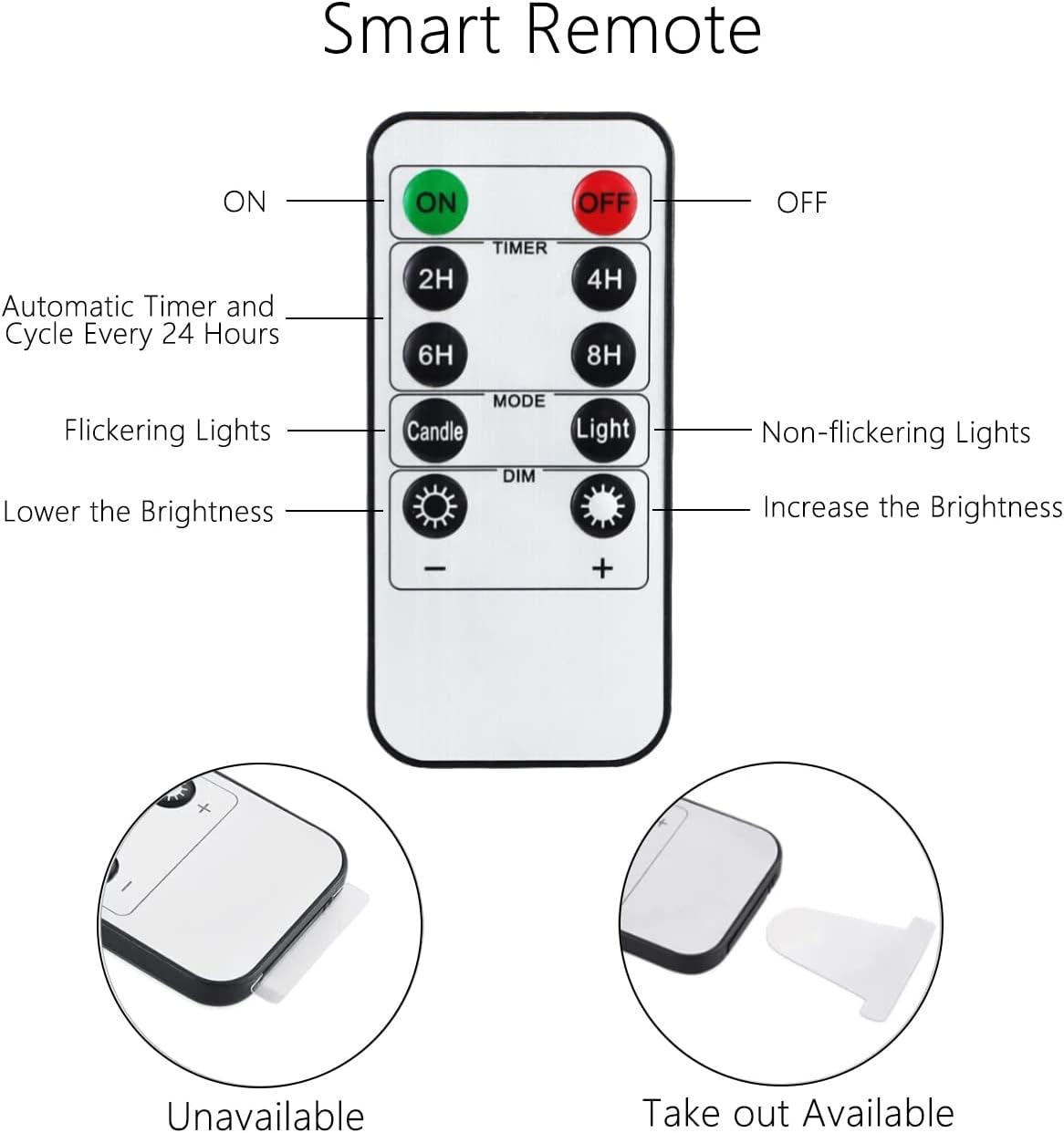 Smart Remote

ON

ON

OFF

OFF

TIMER

Automatic Timer and Cycle Every 24 Hours

2H

4H

6H

8H

MODE

Flickering Lights

Candle

Light

Non-flickering Lights

DIM

Lower the Brightness

Increase the Brightness

−

+

+

−

Unavailable

Take out Available