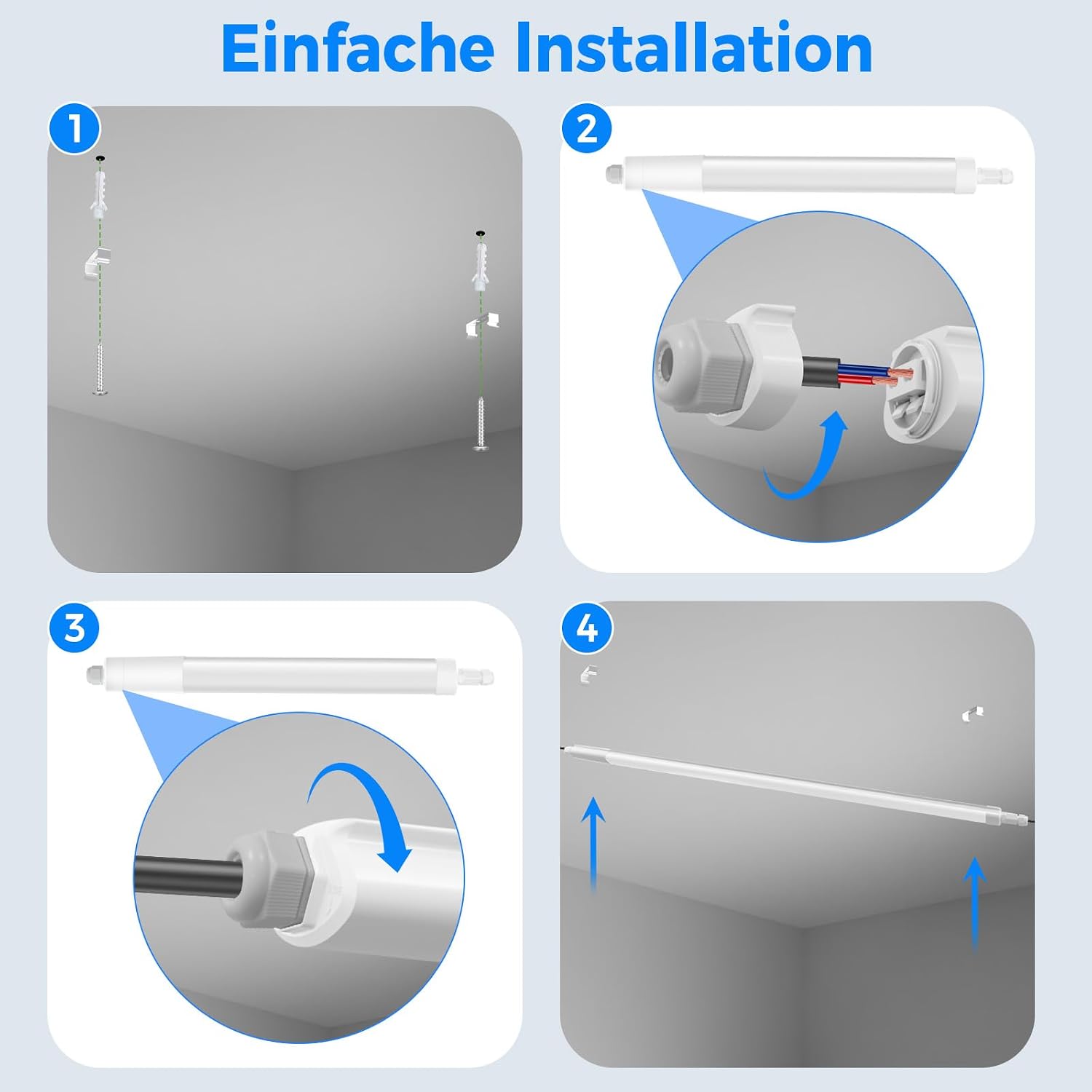 Einfache Installation

1

2

3

4