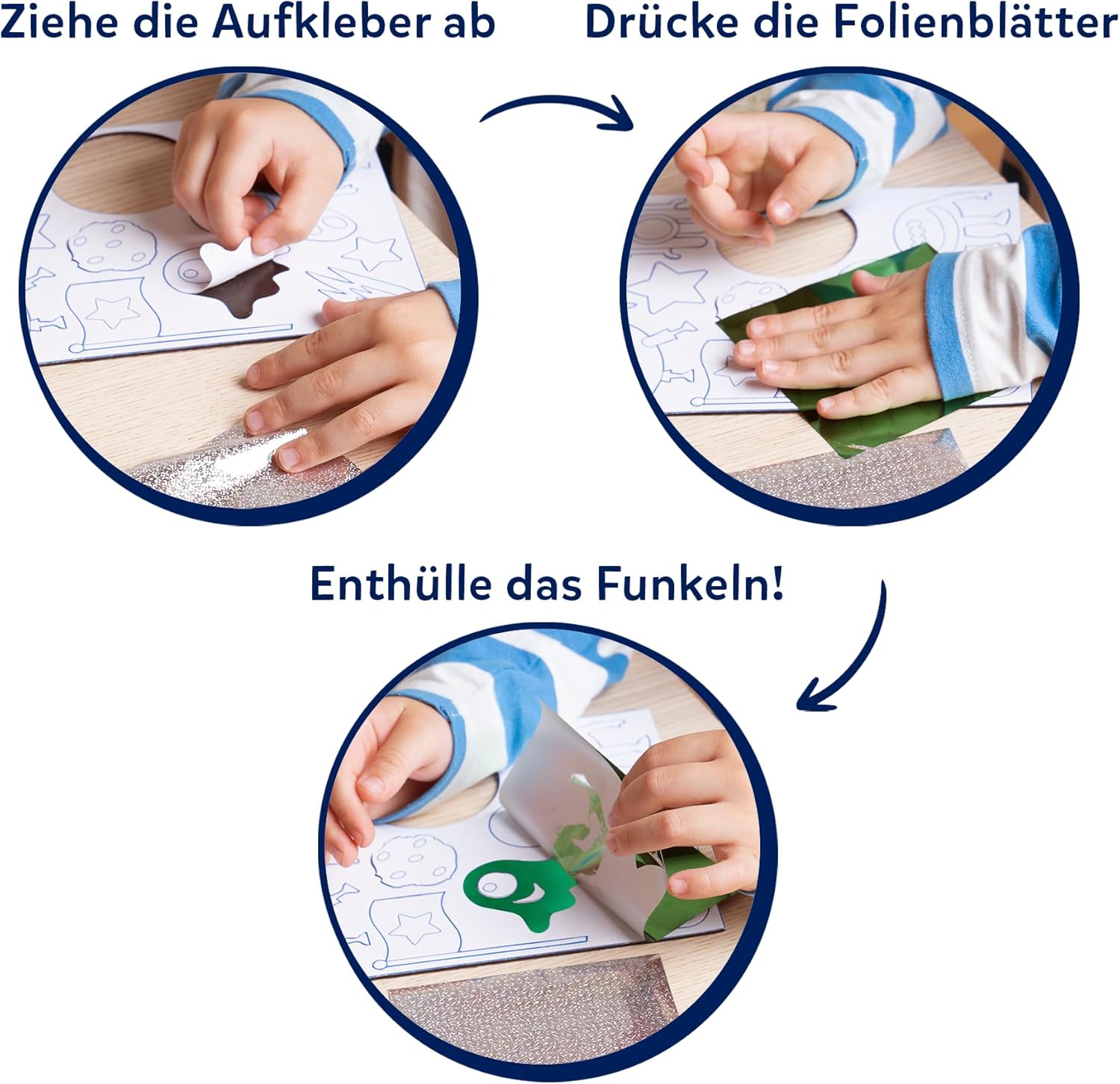 Ziehe die Aufkleber ab

Drücke die Folienblätter

Enthülle das Funkeln!