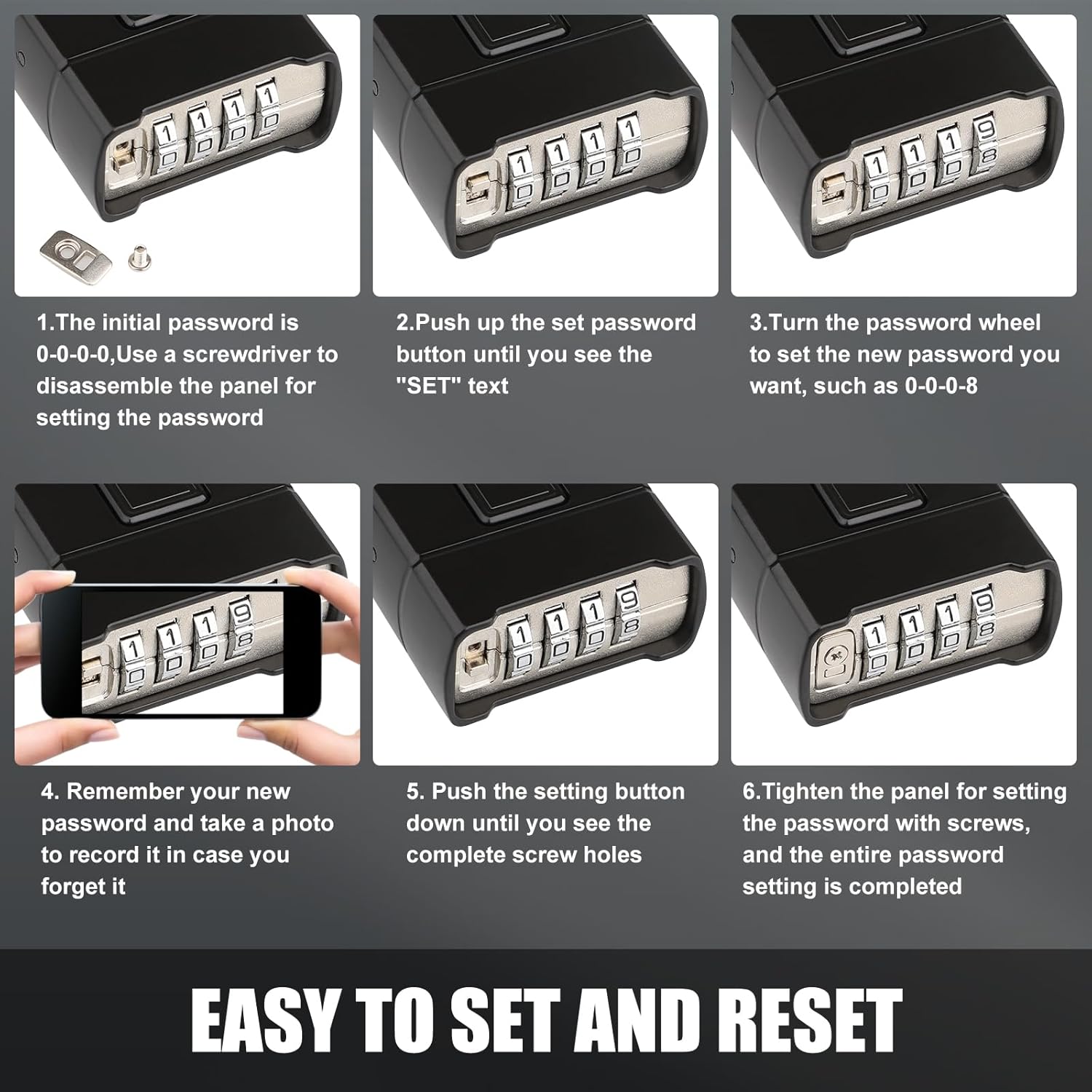 1.The initial password is 0-0-0-0,Use a screwdriver to disassemble the panel for setting the password

2.Push up the set password button until you see the "SET" text

3.Turn the password wheel to set the new password you want, such as 0-0-0-8

4. Remember your new password and take a photo to record it in case you forget it

5. Push the setting button down until you see the complete screw holes

6.Tighten the panel for setting the password with screws, and the entire password setting is completed

EASY TO SET AND RESET