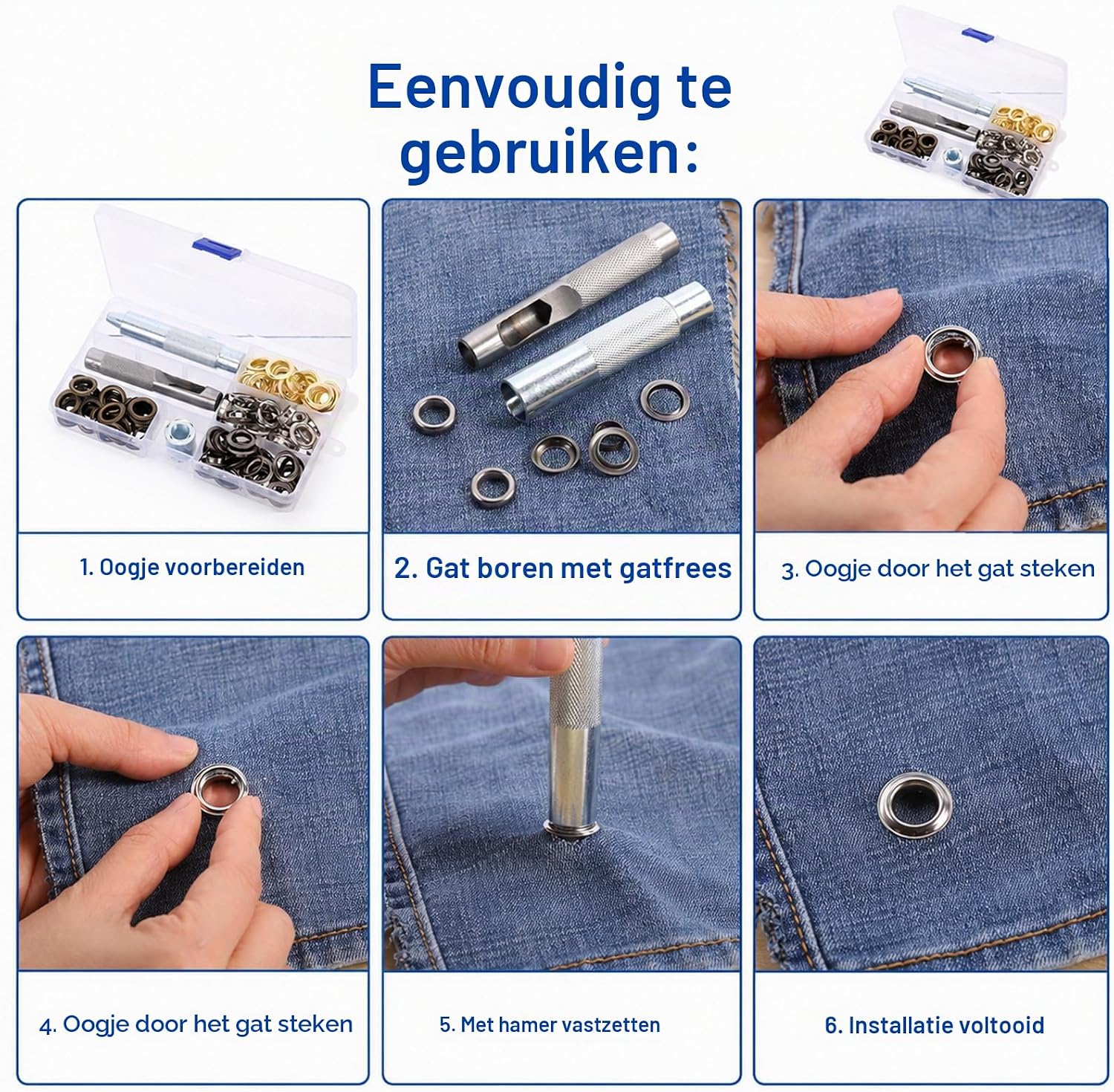 Eenvoudig te gebruiken:

1. Oogje voorbereiden

2. Gat boren met gatfrees

3. Oogje door het gat steken

4. Oogje door het gat steken

5. Met hamer vastzetten

6. Installatie voltooid