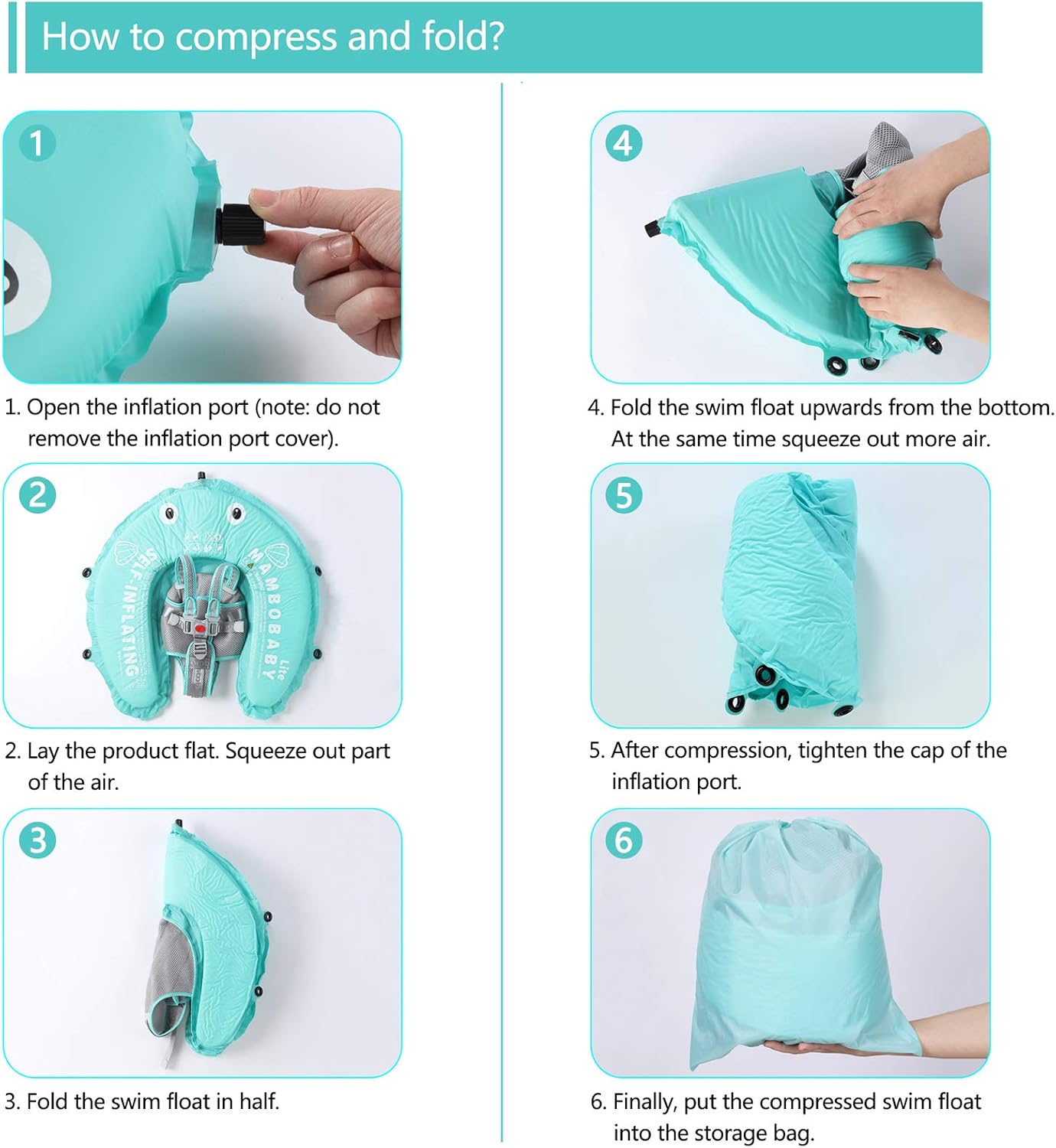 How to compress and fold?

1

1. Open the inflation port (note: do not remove the inflation port cover).

2

SELF-INFLATING
MAMBOBABY Lite

2. Lay the product flat. Squeeze out part of the air.

3

3. Fold the swim float in half.

4

4. Fold the swim float upwards from the bottom. At the same time squeeze out more air.

5

5. After compression, tighten the cap of the inflation port.

6

6. Finally, put the compressed swim float into the storage bag.