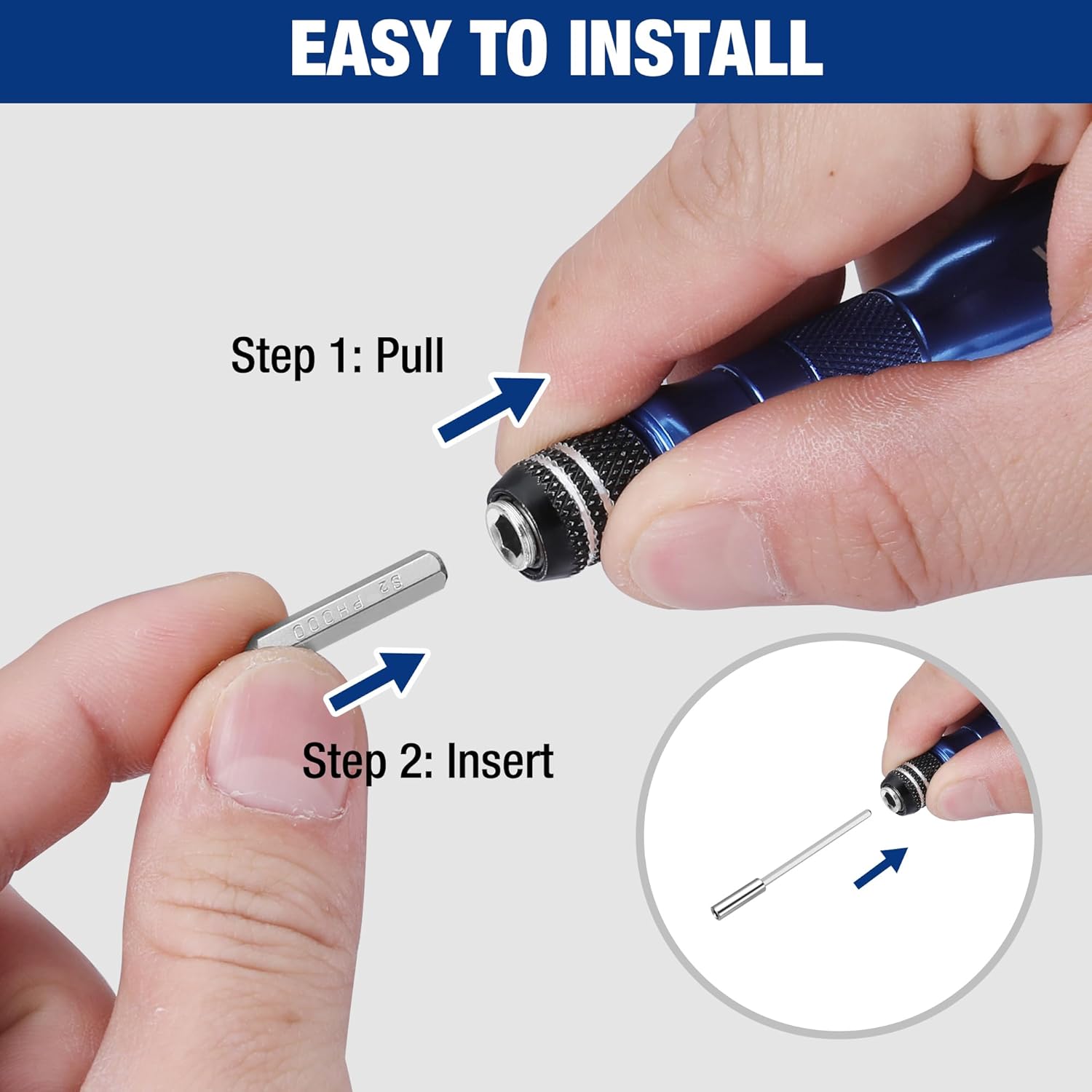 EASY TO INSTALL

Step 1: Pull

S2 PH000

Step 2: Insert