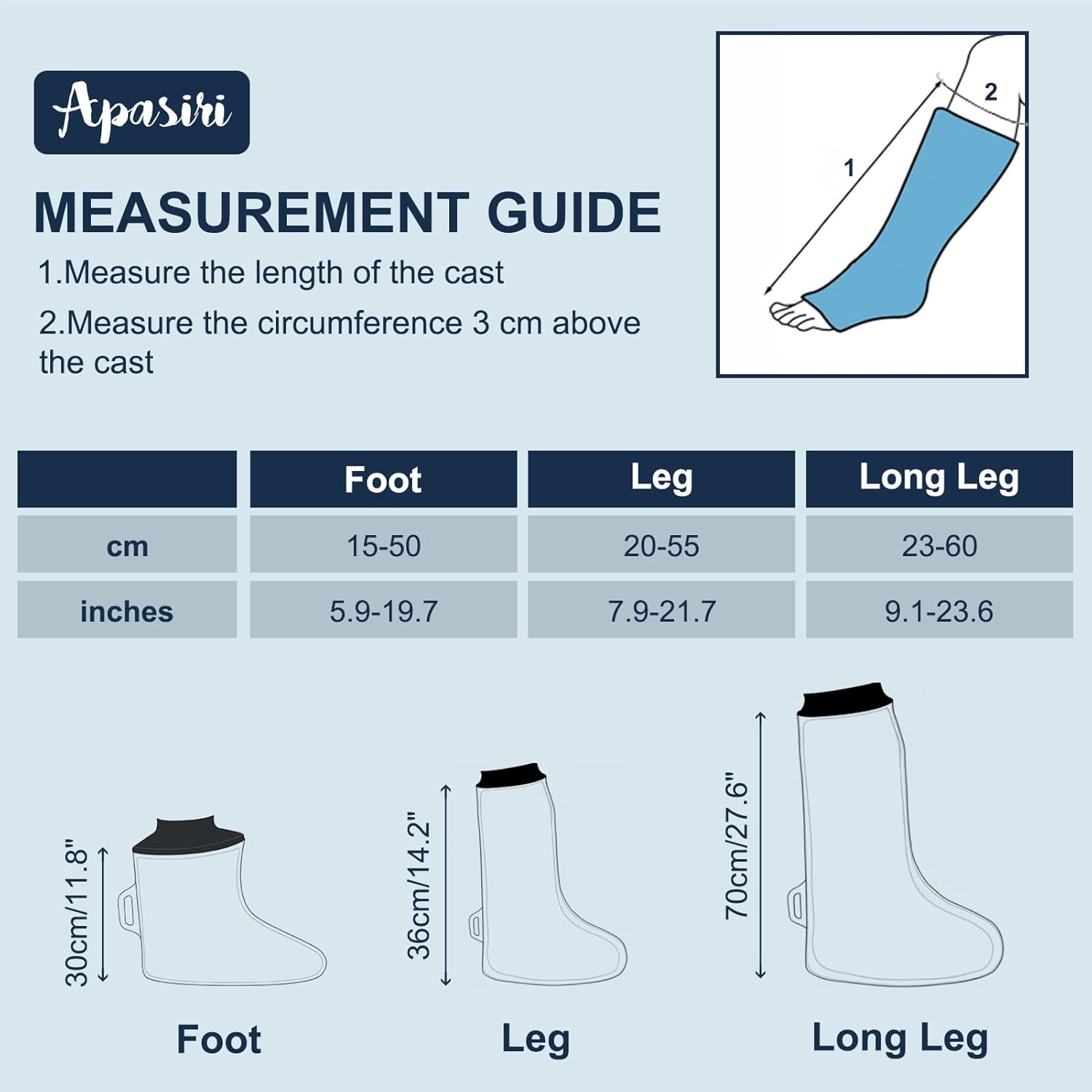 Apasiri

MEASUREMENT GUIDE

1.Measure the length of the cast

2.Measure the circumference 3 cm above the cast

1

2

| | Foot | Leg | Long Leg |
|---|---|---|---|
| cm | 15-50 | 20-55 | 23-60 |
| inches | 5.9-19.7 | 7.9-21.7 | 9.1-23.6 |

30cm/11.8"

Foot

36cm/14.2"

Leg

70cm/27.6"

Long Leg