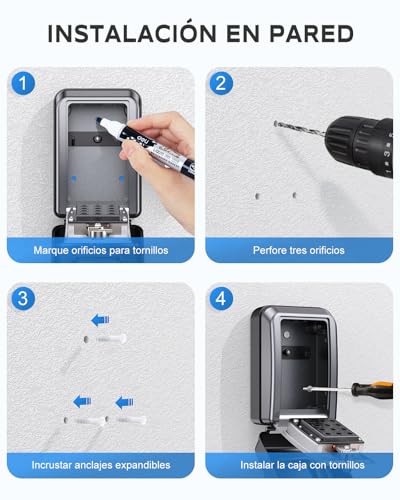 INSTALACIÓN EN PARED

1
Marque orificios para tornillos

2
Perfore tres orificios

3
Incrustar anclajes expandibles

4
Instalar la caja con tornillos