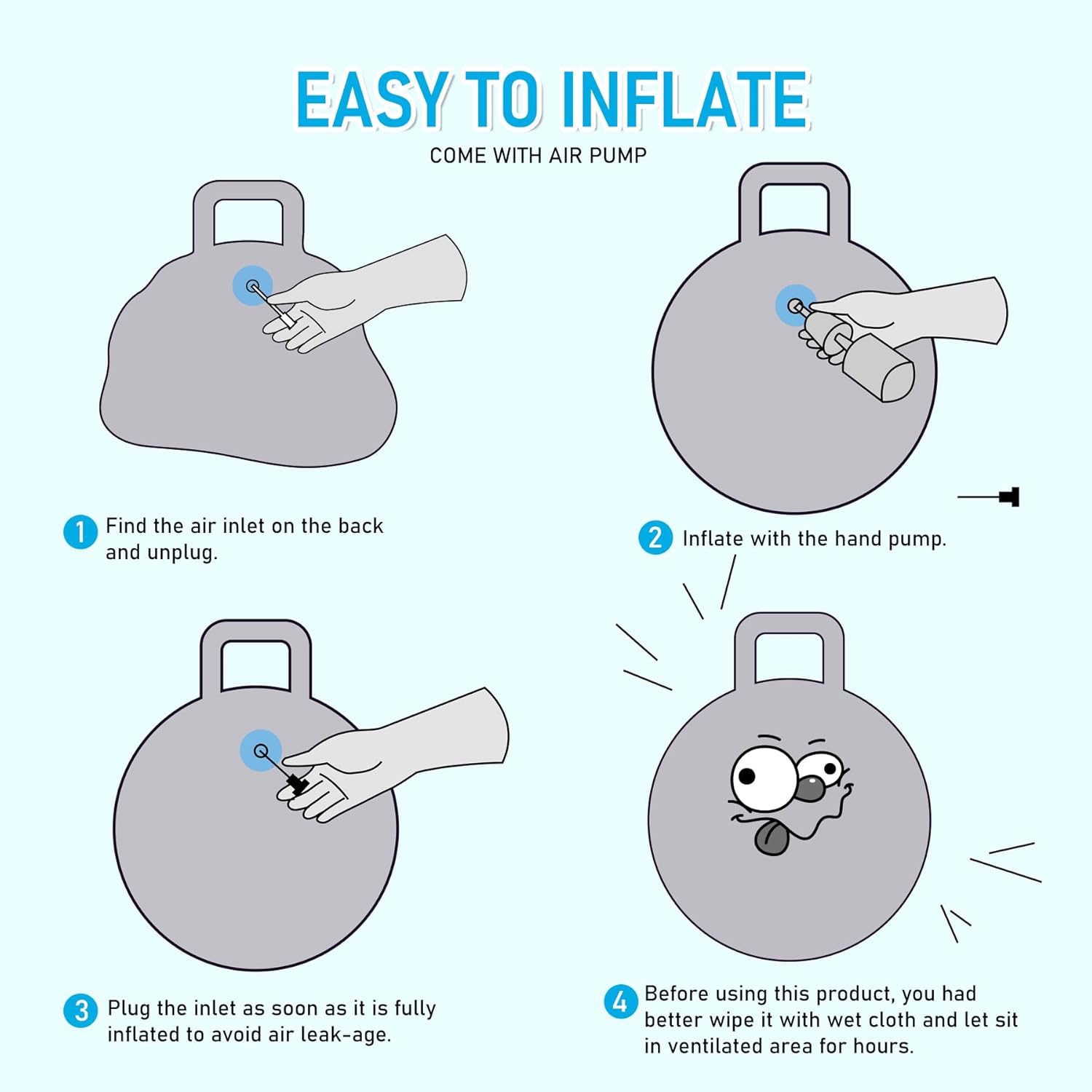 EASY TO INFLATE

COME WITH AIR PUMP

1 Find the air inlet on the back and unplug.

2 Inflate with the hand pump.

3 Plug the inlet as soon as it is fully inflated to avoid air leak-age.

4 Before using this product, you had better wipe it with wet cloth and let sit in ventilated area for hours.