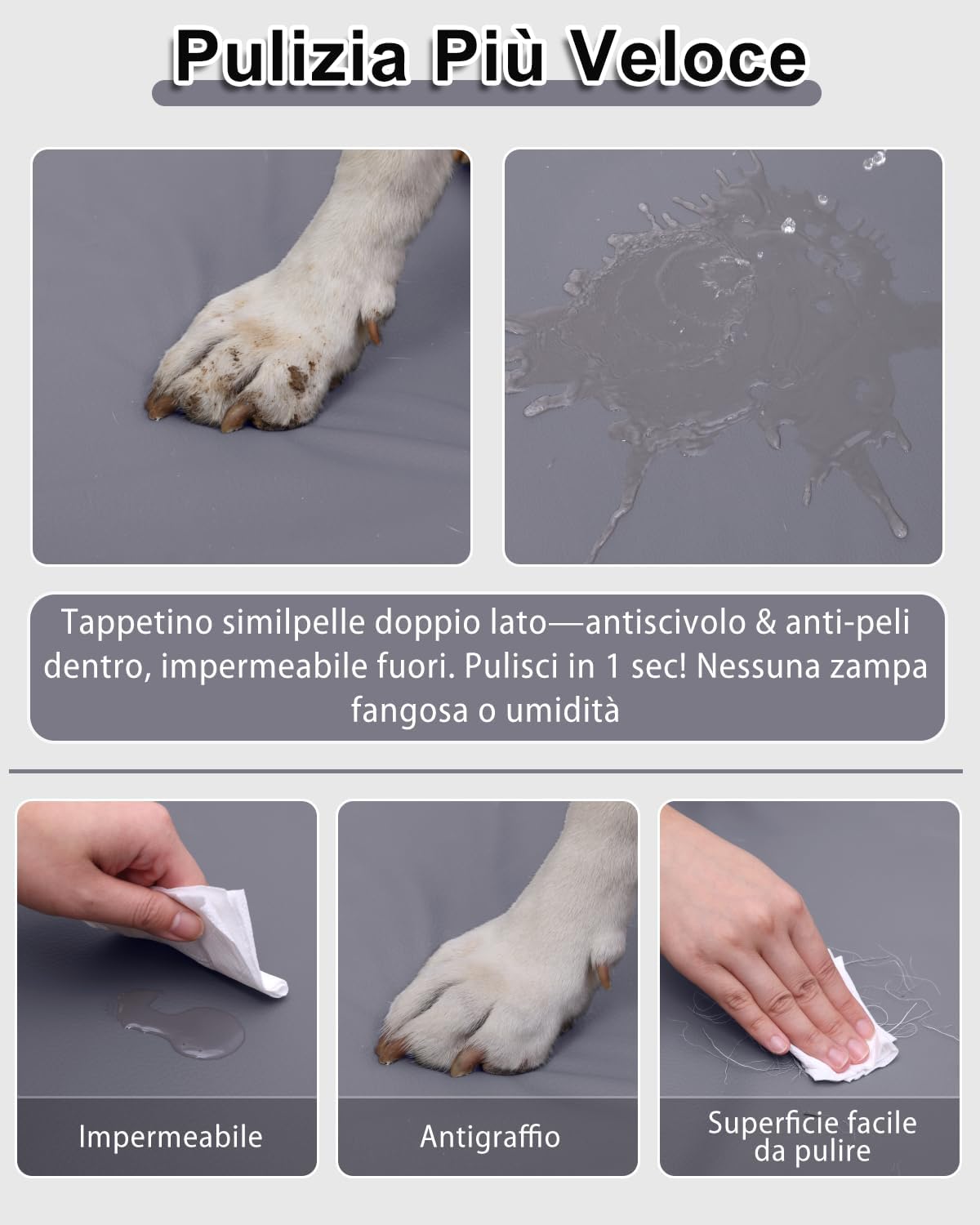 Pulizia Più Veloce

Tappetino similpelle doppio lato—antiscivolo & anti-peli dentro, impermeabile fuori. Pulisci in 1 sec! Nessuna zampa fangosa o umidità

Impermeabile

Antigraffio

Superficie facile da pulire