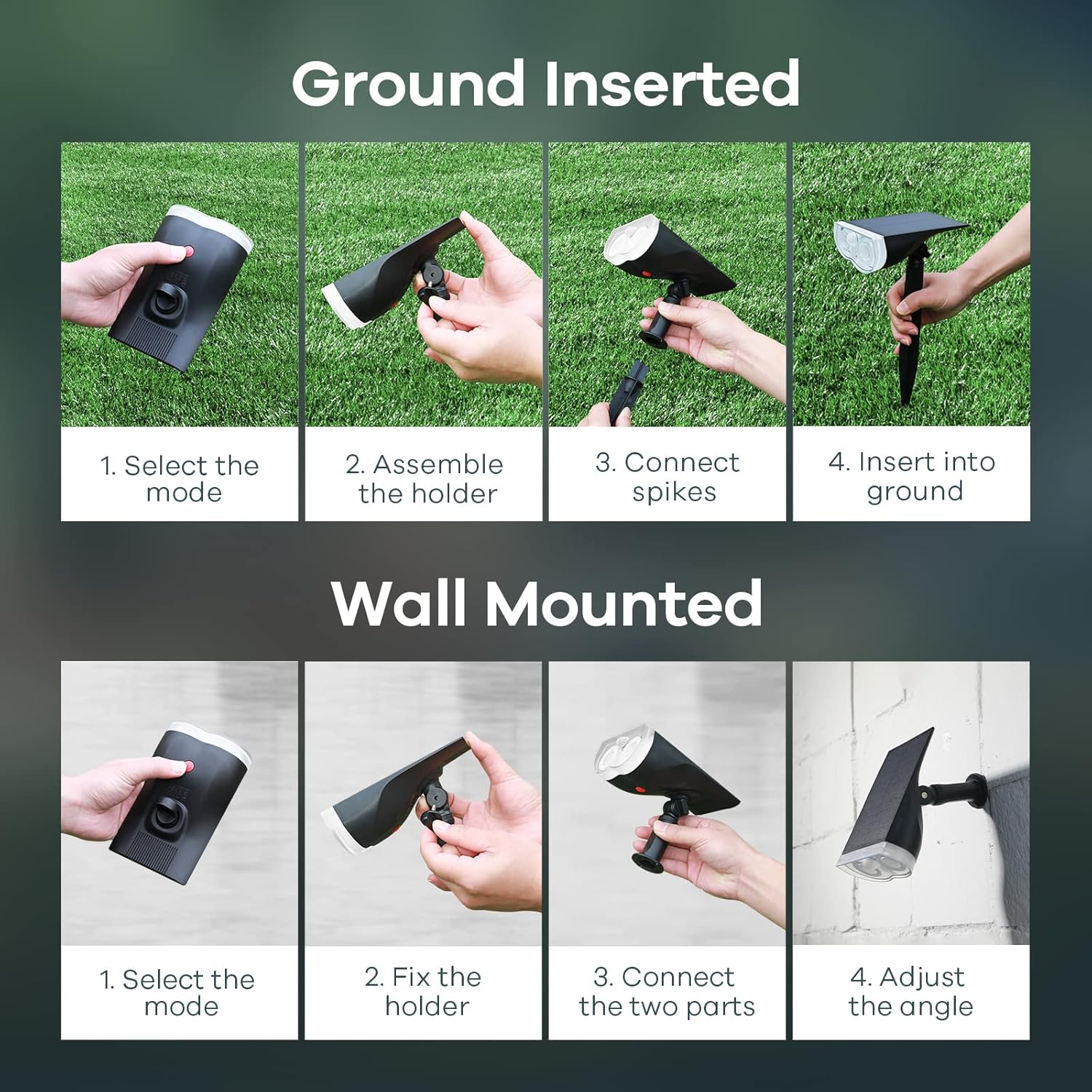 Ground Inserted

1. Select the mode

2. Assemble the holder

3. Connect spikes

4. Insert into ground

Wall Mounted

1. Select the mode

2. Fix the holder

3. Connect the two parts

4. Adjust the angle