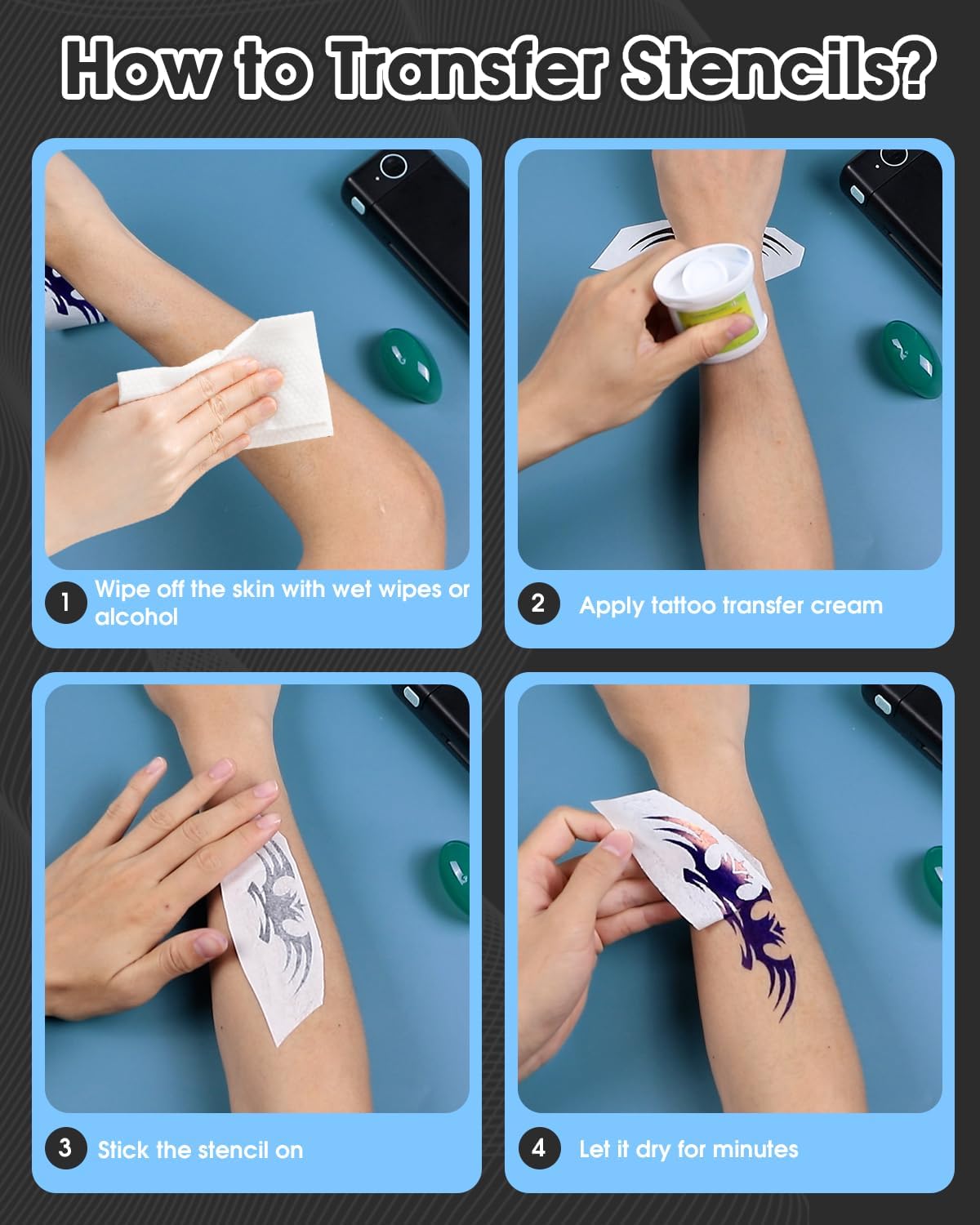 How to Transfer Stencils?

1 Wipe off the skin with wet wipes or alcohol

2 Apply tattoo transfer cream

3 Stick the stencil on

4 Let it dry for minutes