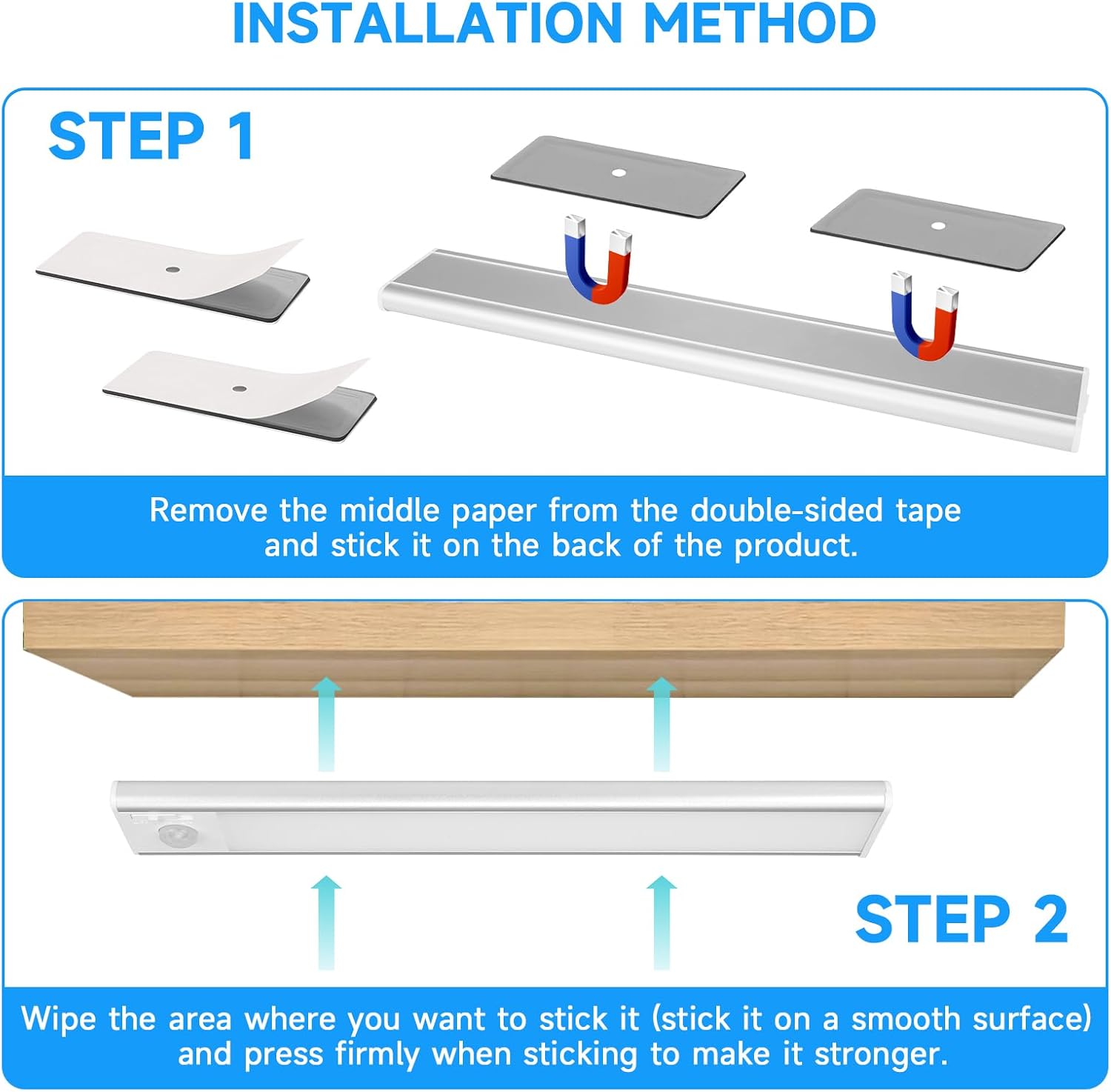 INSTALLATION METHOD

STEP 1

Remove the middle paper from the double-sided tape and stick it on the back of the product.

STEP 2

Wipe the area where you want to stick it (stick it on a smooth surface) and press firmly when sticking to make it stronger.