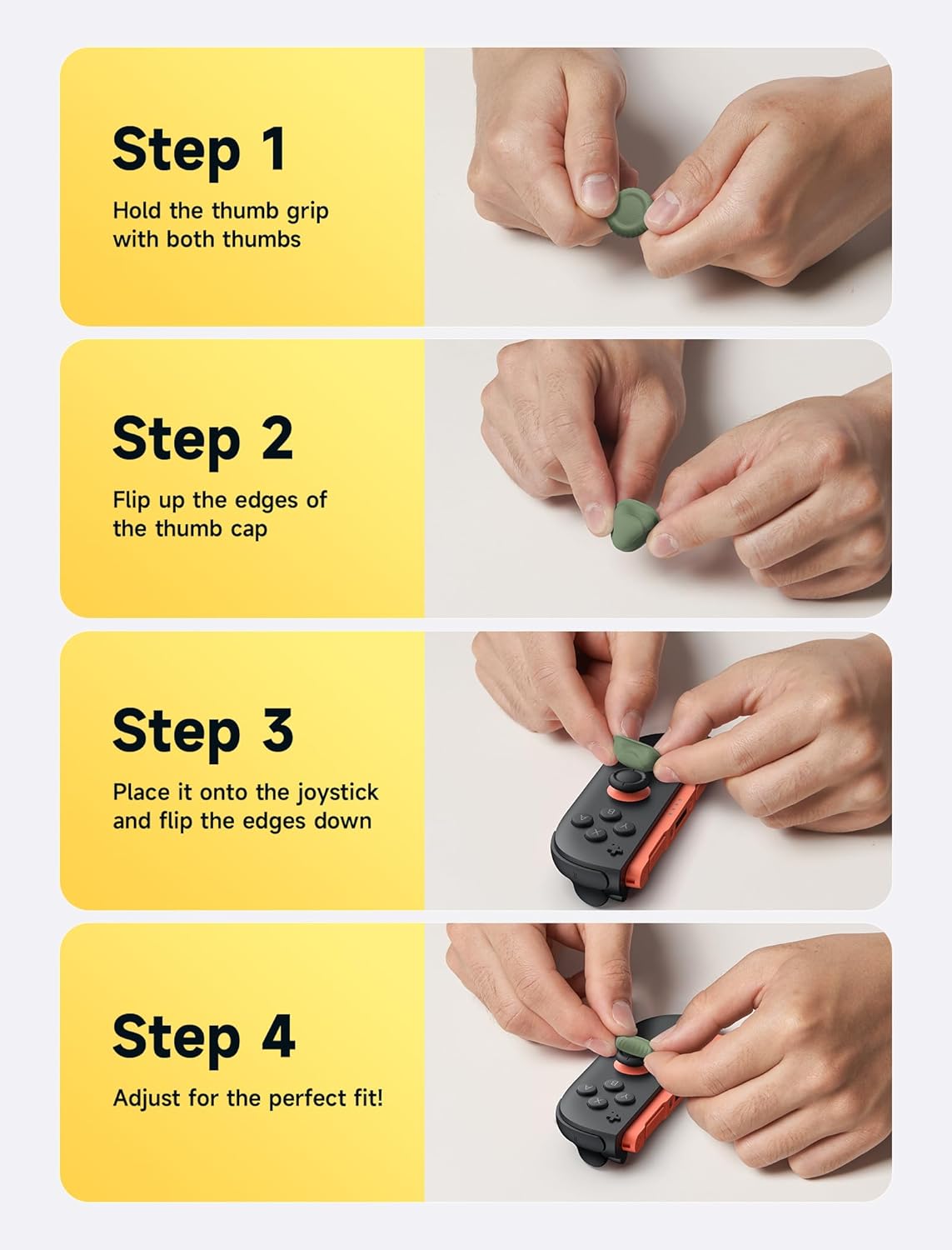 Step 1

Hold the thumb grip with both thumbs

Step 2

Flip up the edges of the thumb cap

Step 3

Place it onto the joystick and flip the edges down

Step 4

Adjust for the perfect fit!