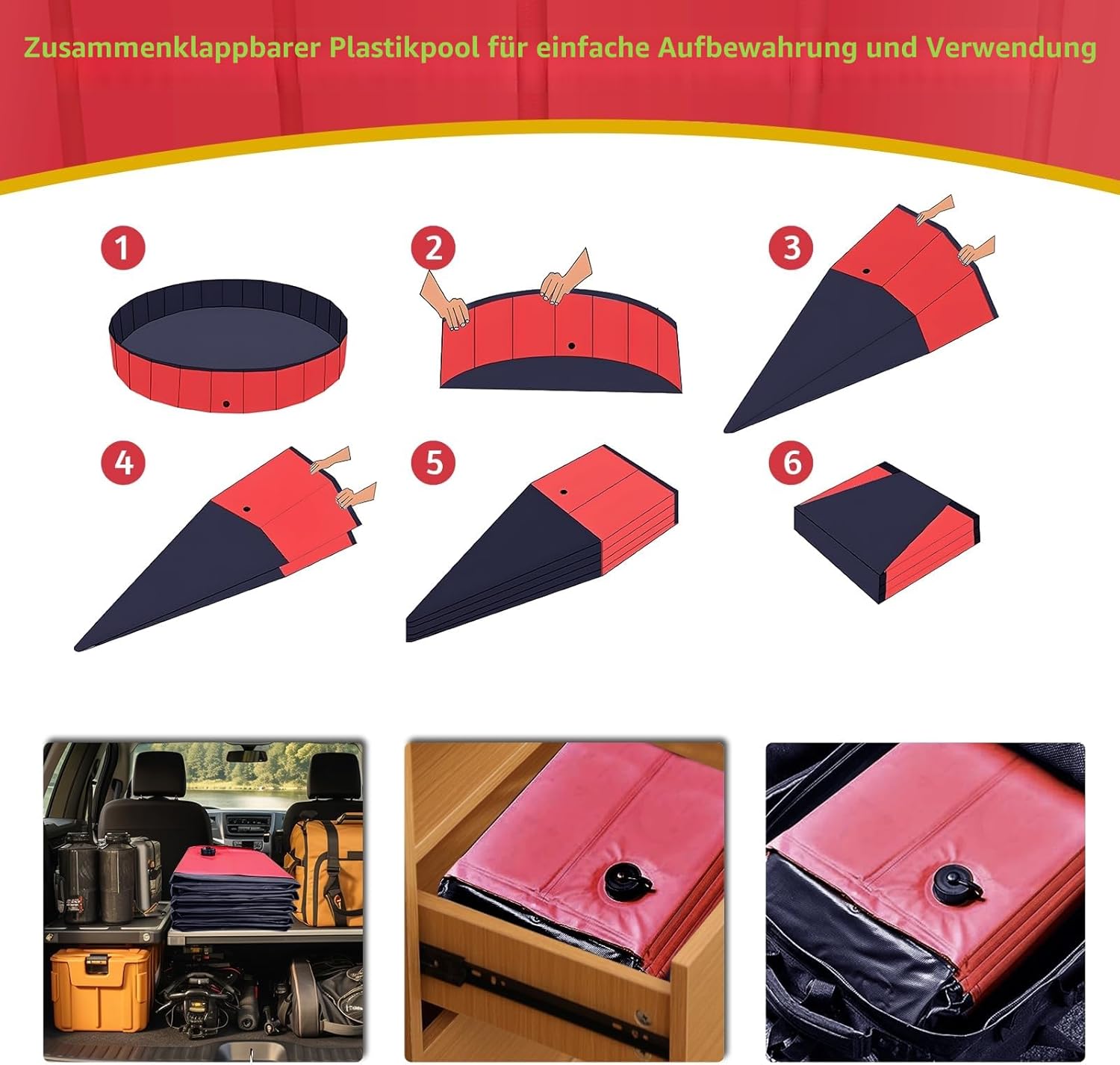 Zusammenklappbarer Plastikpool für einfache Aufbewahrung und Verwendung

1

2

3

4

5

6