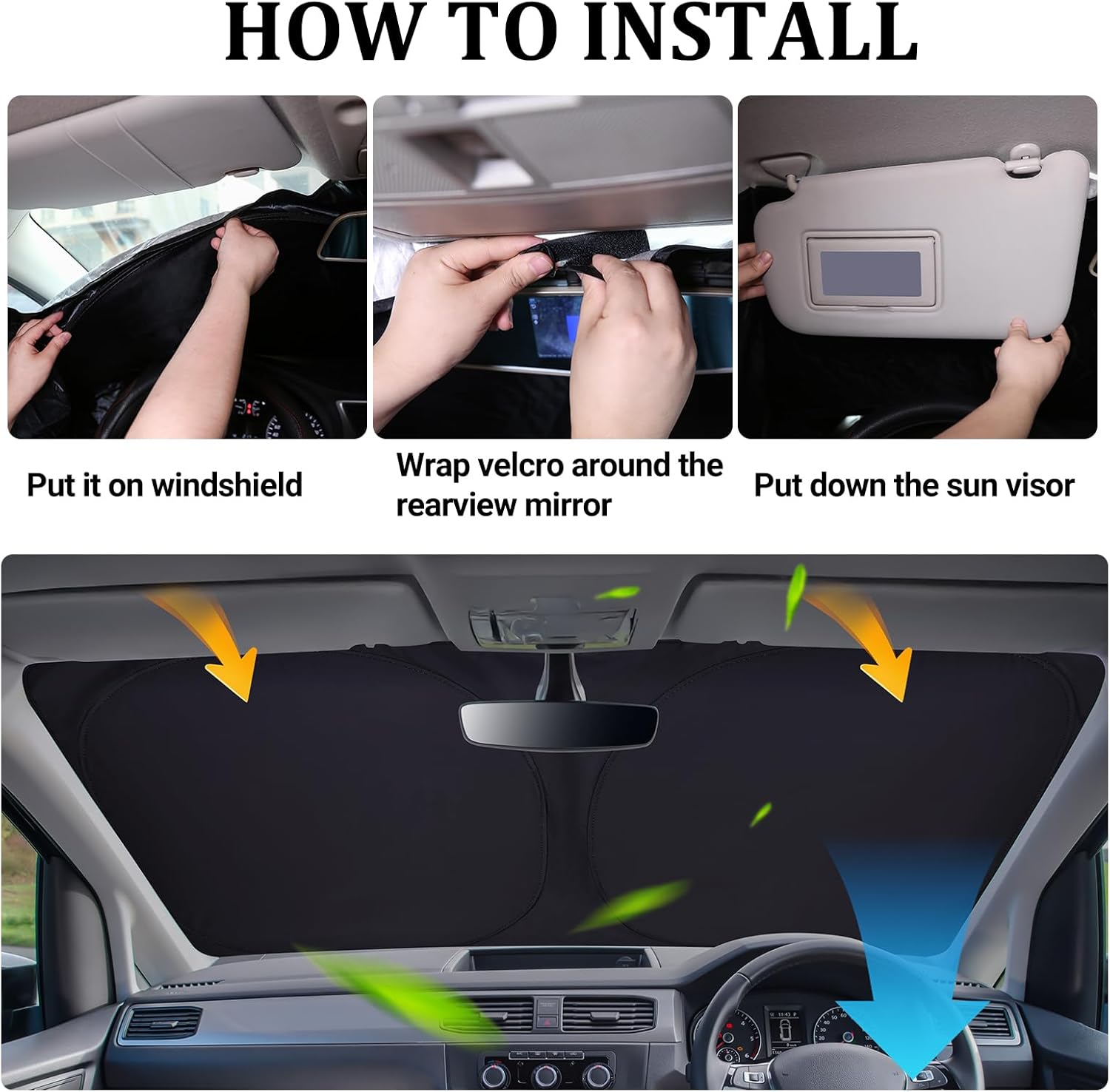 HOW TO INSTALL

Put it on windshield

Wrap velcro around the rearview mirror

Put down the sun visor